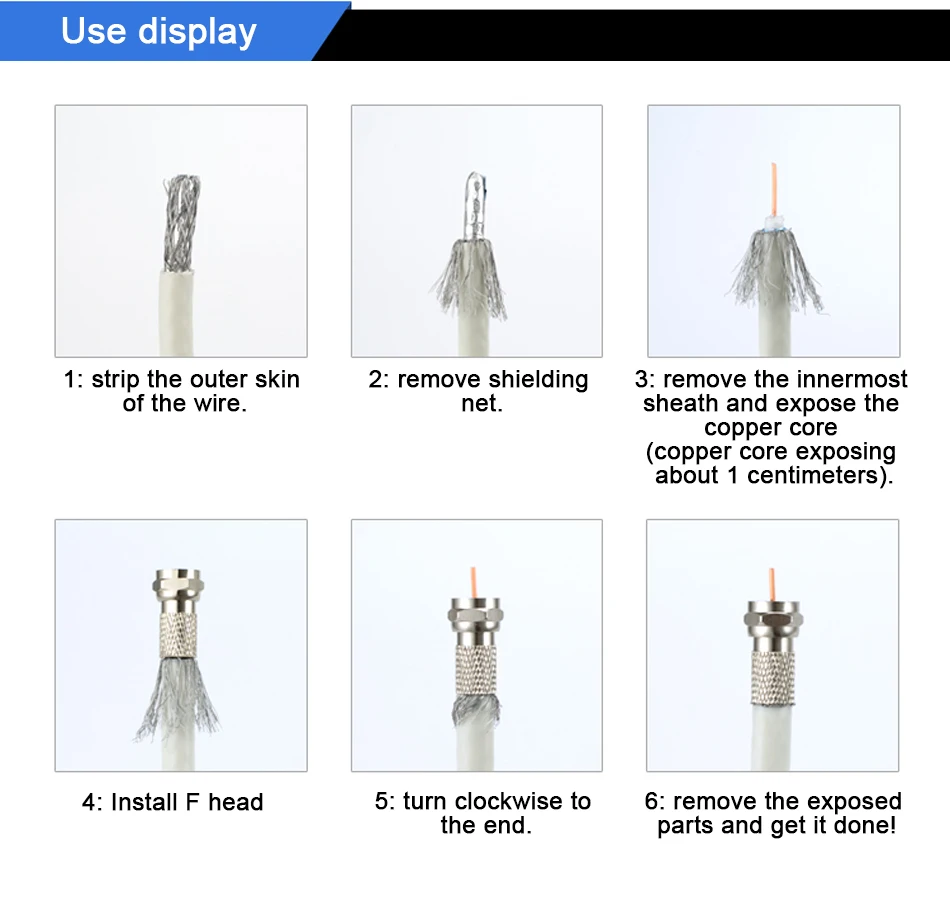 Use display

1: strip the outer skin of the wire.

2: remove shielding net.

3: remove the innermost sheath and expose the copper core (copper core exposing about 1 centimeters).

4: Install F head

5: turn clockwise to the end.

6: remove the exposed parts and get it done!