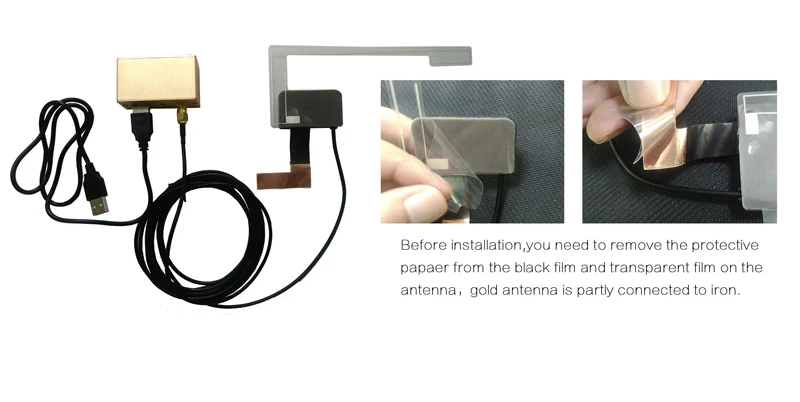 Before installation,you need to remove the protective papaer from the black film and transparent film on the antenna，gold antenna is partly connected to iron.