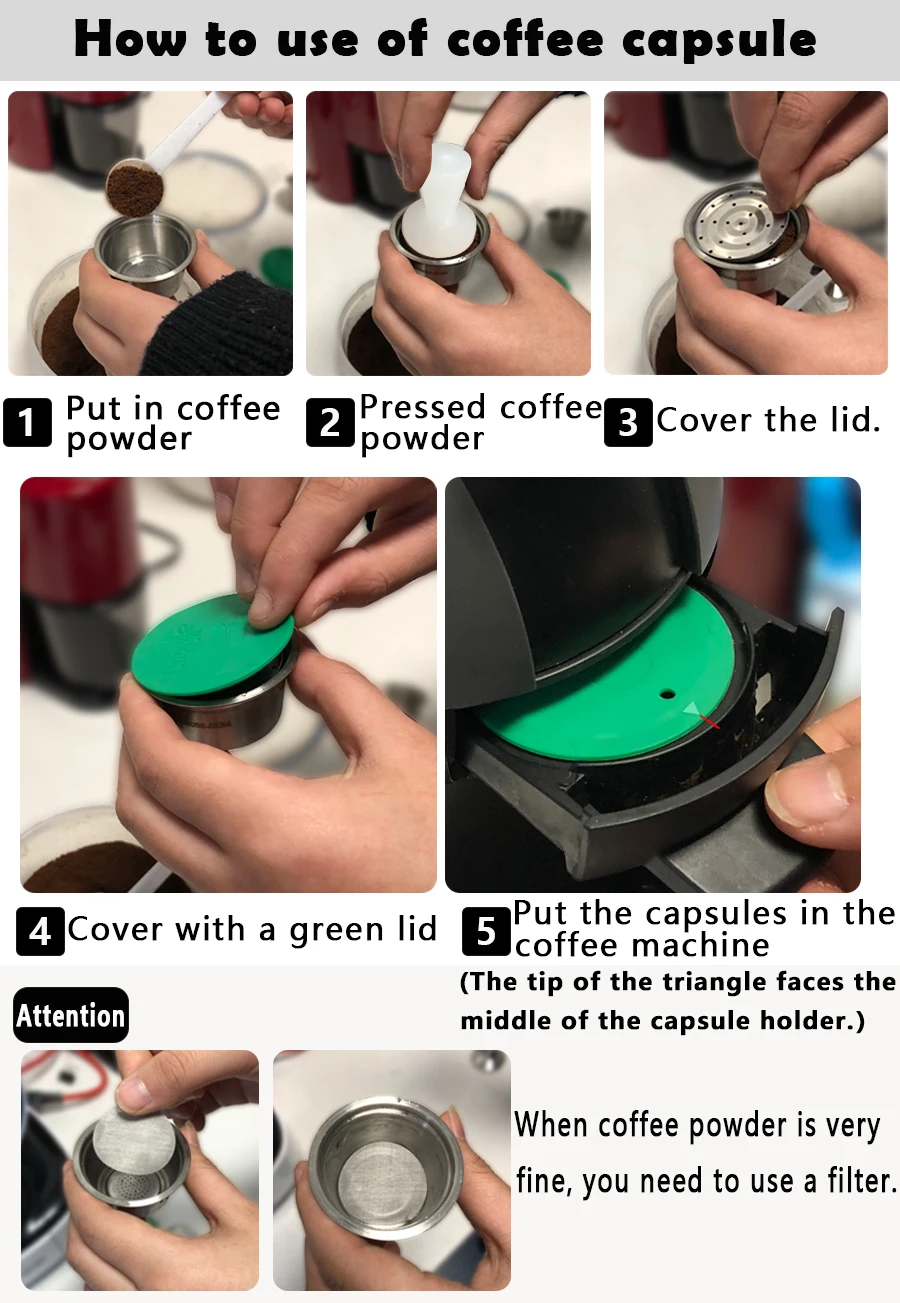 How to use of coffee capsule

1 Put in coffee powder

2 Pressed coffee powder

3 Cover the lid.

4 Cover with a green lid

5 Put the capsules in the coffee machine
(The tip of the triangle faces the middle of the capsule holder.)

Attention

When coffee powder is very fine, you need to use a filter.