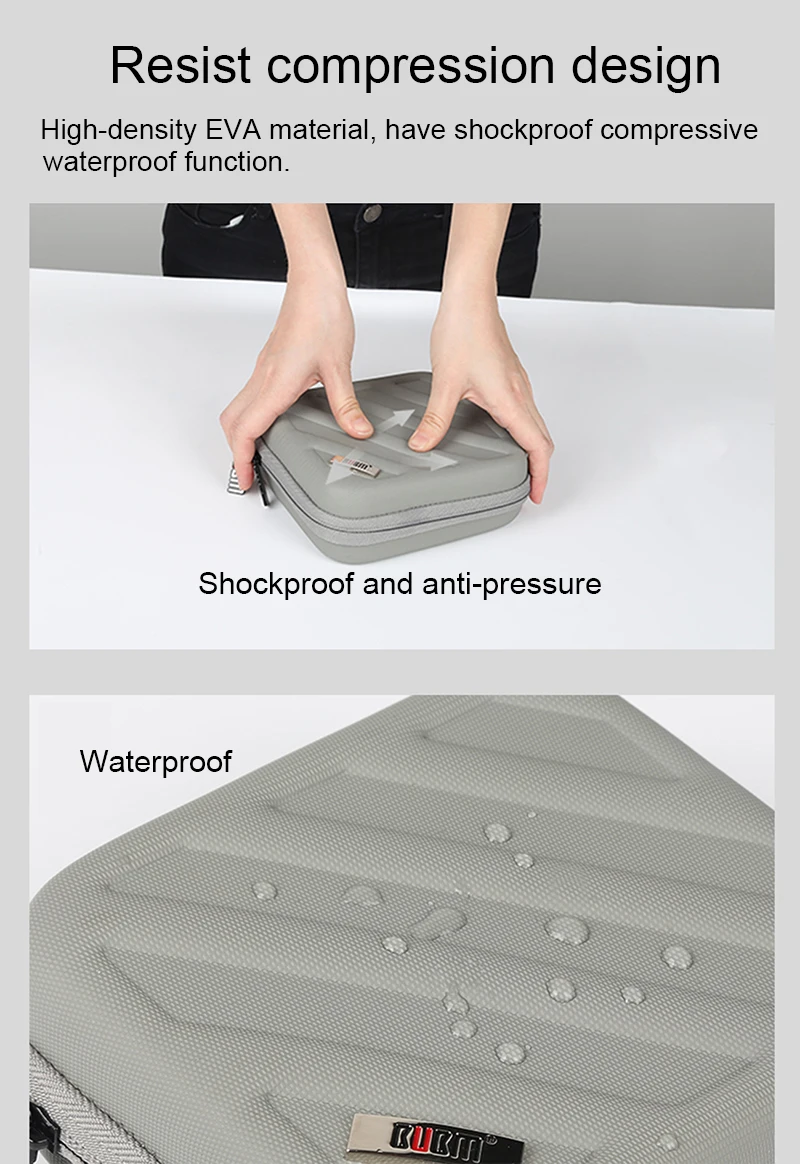 Resist compression design

High-density EVA material, have shockproof compressive waterproof function.

Shockproof and anti-pressure

Waterproof

BUBM