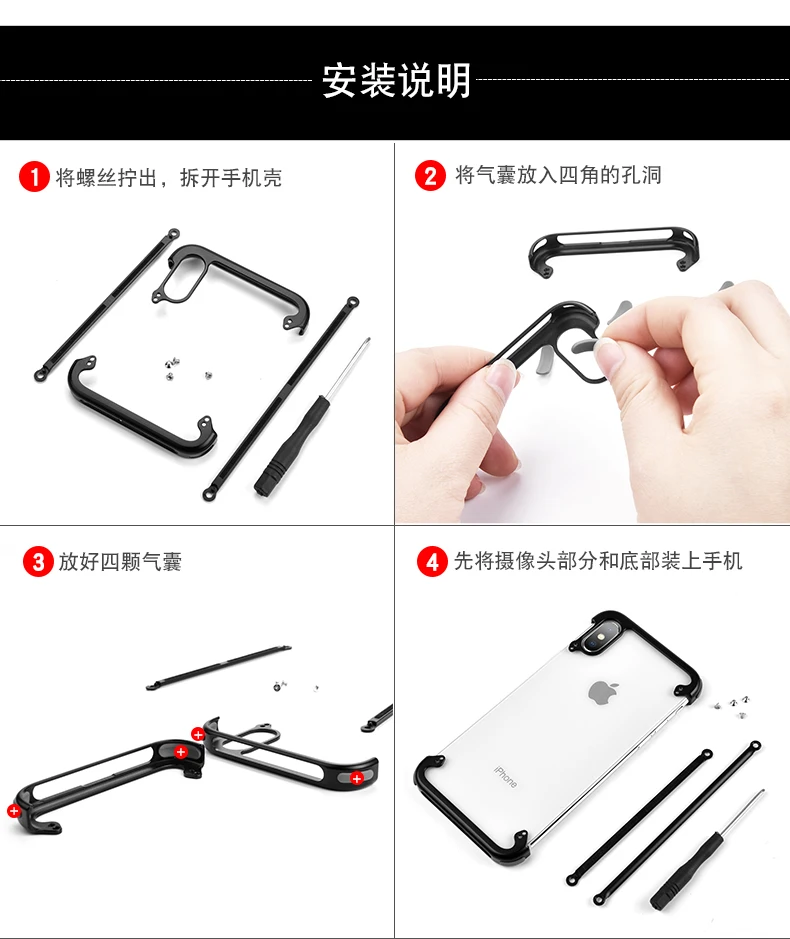 安装说明

1 将螺丝拧出，拆开手机壳

2 将气囊放入四角的孔洞

3 放好四颗气囊

4 先将摄像头部分和底部装上手机

iPhone