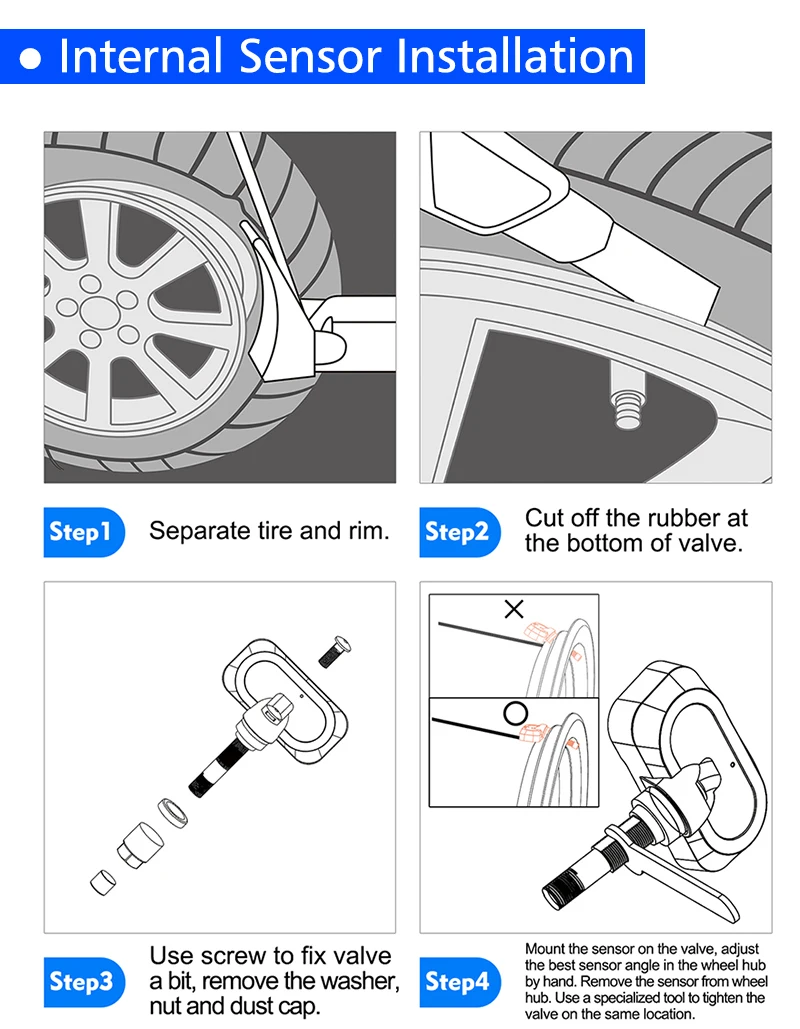 ● Internal Sensor Installation

Step1 Separate tire and rim.

Step2 Cut off the rubber at the bottom of valve.

Step3 Use screw to fix valve a bit, remove the washer, nut and dust cap.

Step4 Mount the sensor on the valve, adjust the best sensor angle in the wheel hub by hand. Remove the sensor from wheel hub. Use a specialized tool to tighten the valve on the same location.