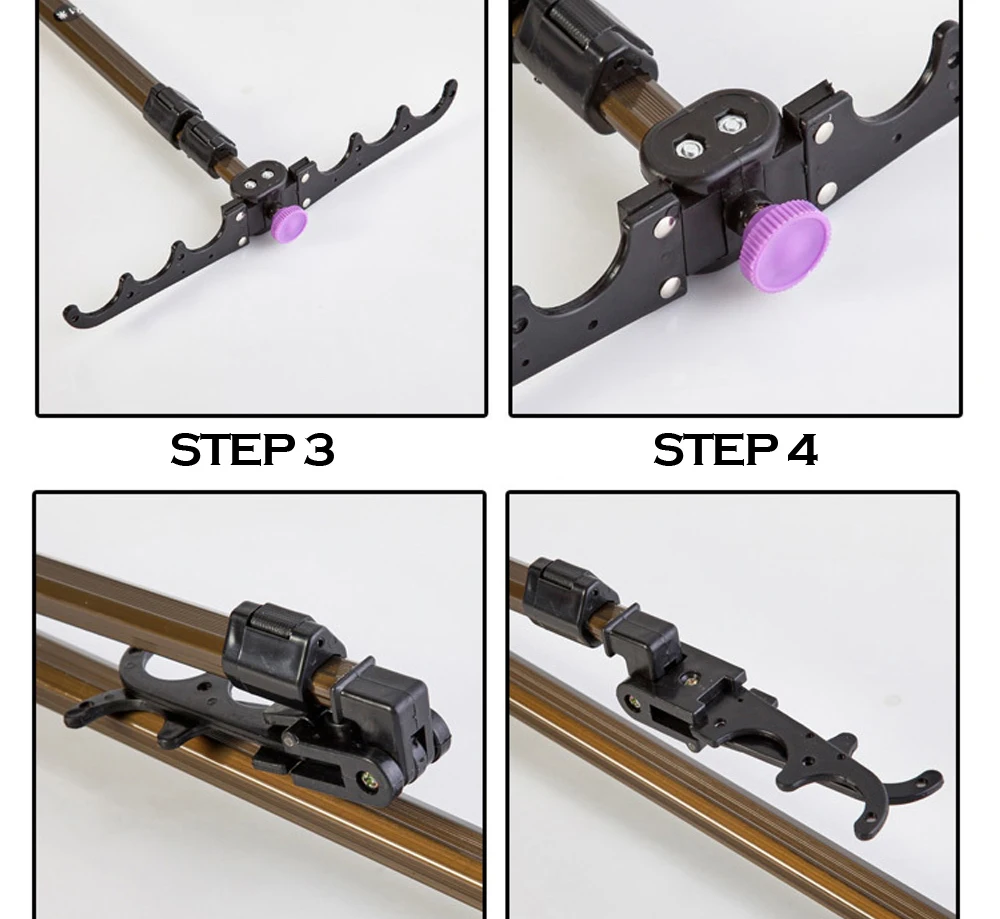 STEP 3

STEP 4