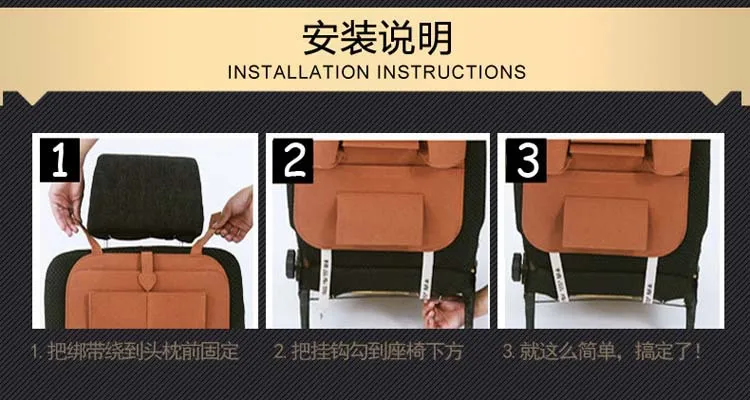 安装说明
INSTALLATION INSTRUCTIONS

1

2

3

1. 把绑带绕到头枕前固定

2. 把挂钩勾到座椅下方

3. 就这么简单，搞定了！