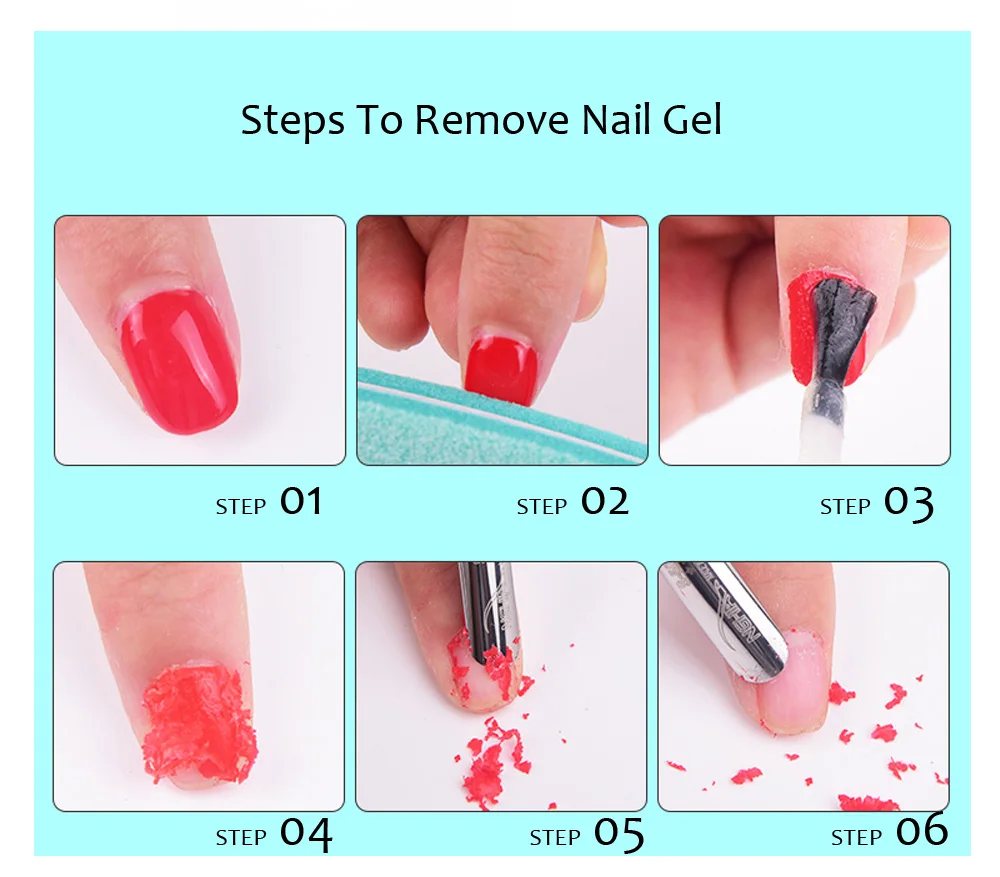 Steps To Remove Nail Gel

STEP 01

STEP 02

STEP 03

STEP 04

STEP 05

STEP 06