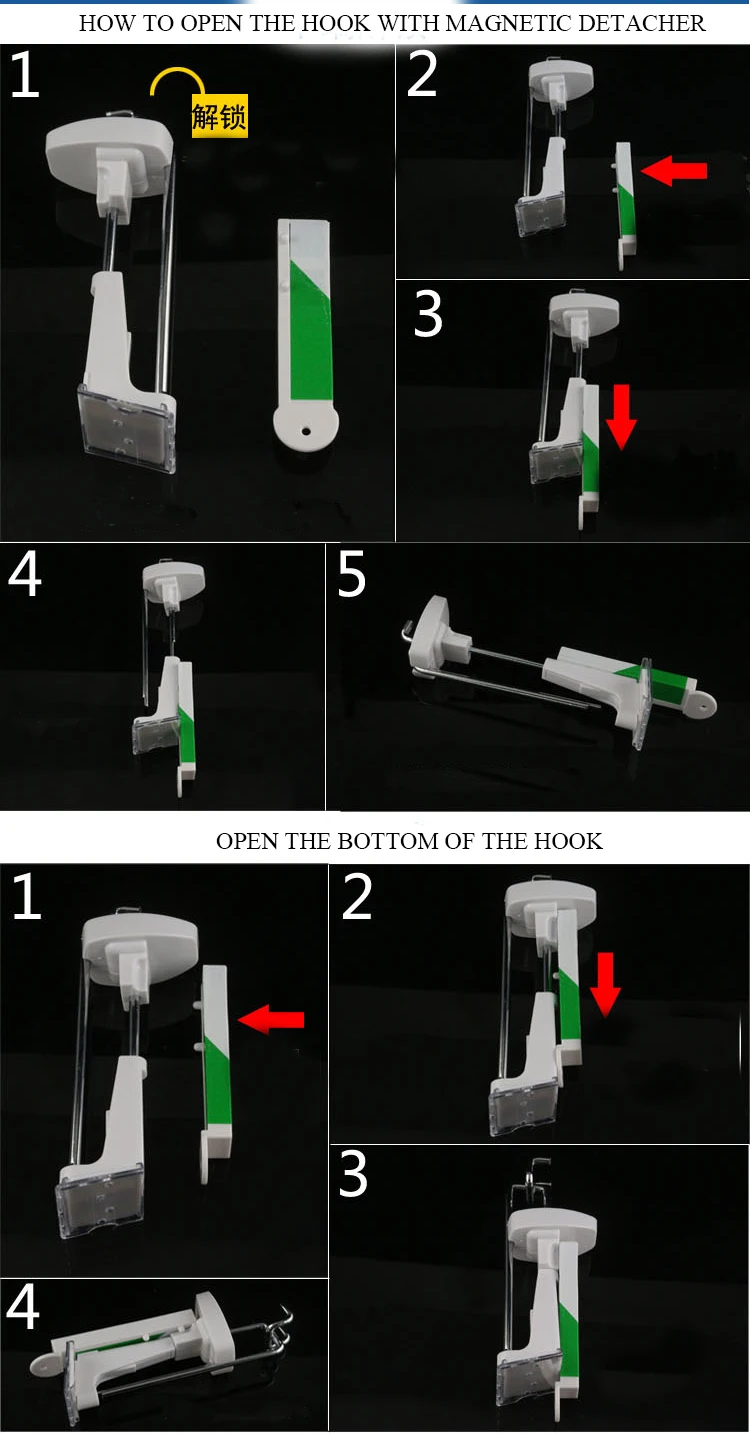 HOW TO OPEN THE HOOK WITH MAGNETIC DETACHER

1

解锁

2

3

4

5

OPEN THE BOTTOM OF THE HOOK

1

2

3

4