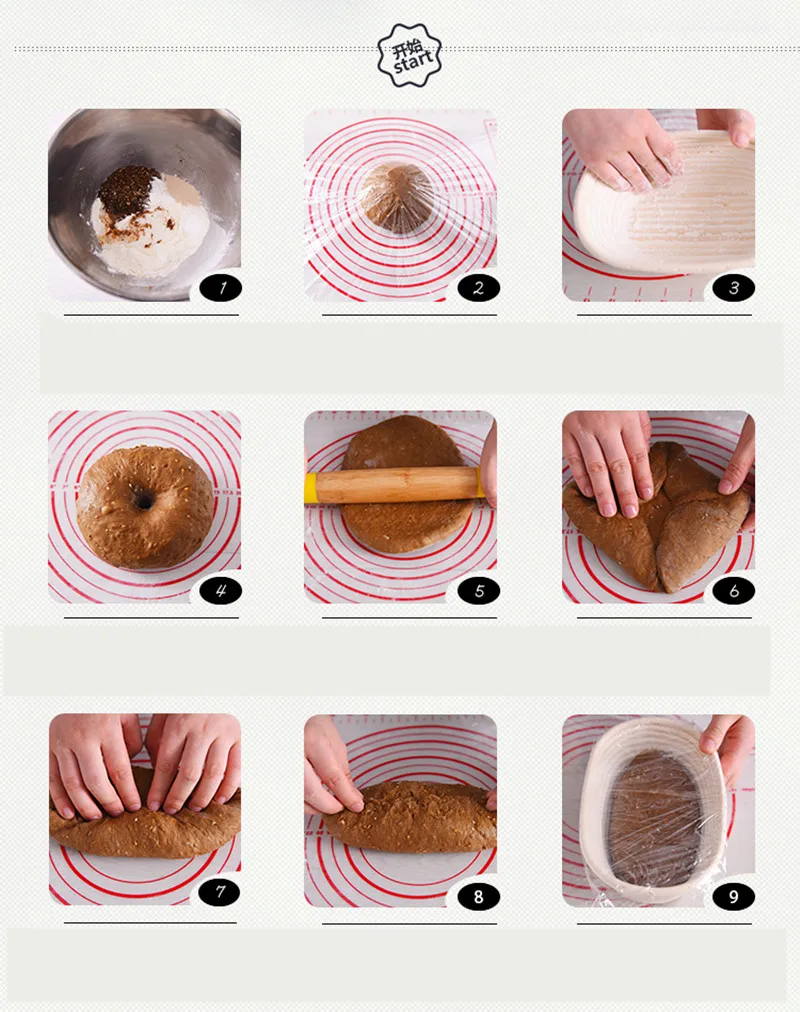 开始 start

1

2

3

4

5

6

7

8

9