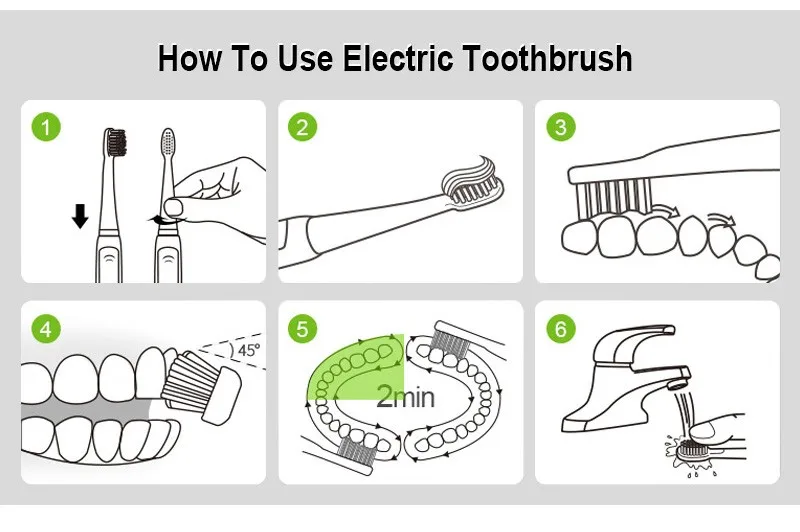 How To Use Electric Toothbrush

1

2

3

4

45°

5

2min

6