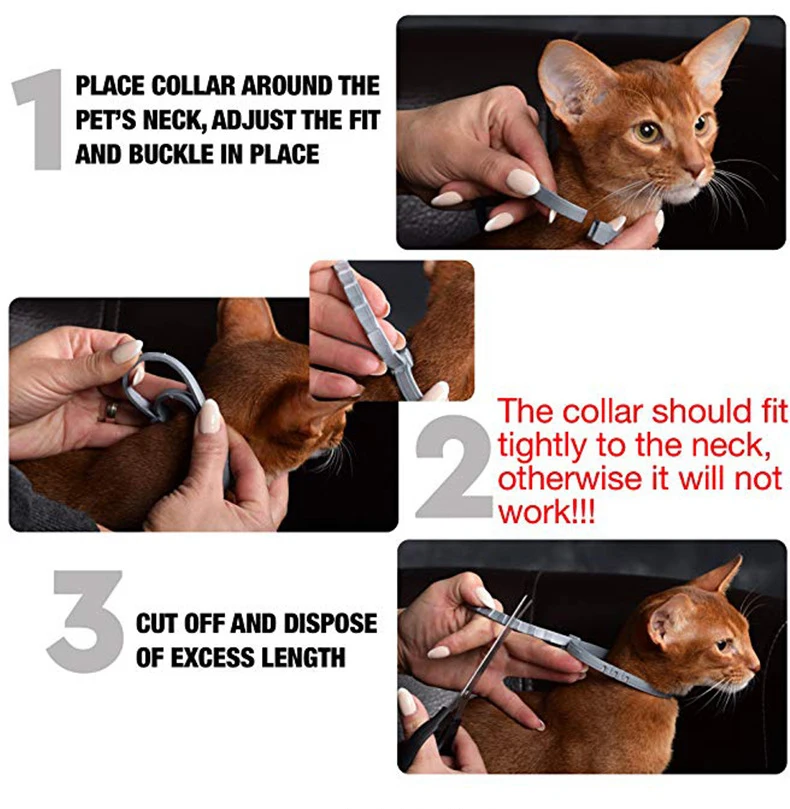 1 PLACE COLLAR AROUND THE PET'S NECK, ADJUST THE FIT AND BUCKLE IN PLACE

2 The collar should fit tightly to the neck, otherwise it will not work!!!

3 CUT OFF AND DISPOSE OF EXCESS LENGTH