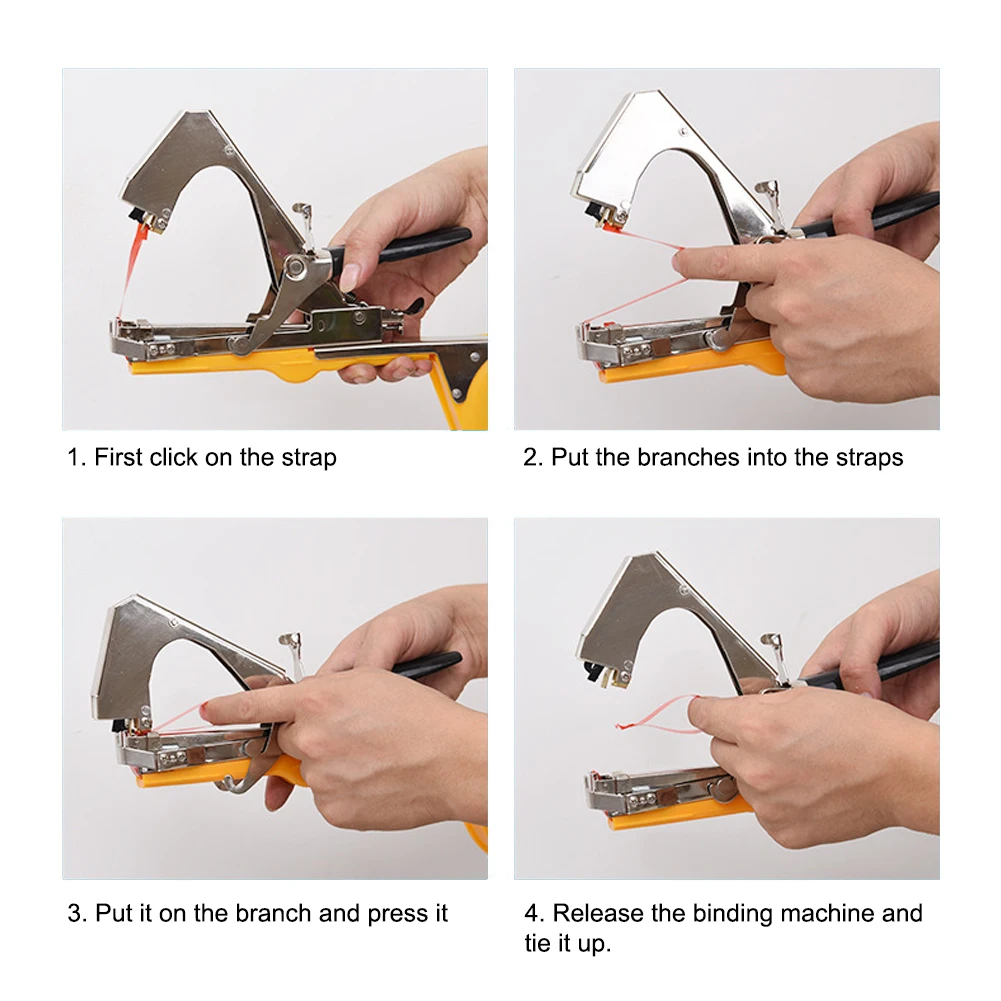 1. First click on the strap

2. Put the branches into the straps

3. Put it on the branch and press it

4. Release the binding machine and tie it up.