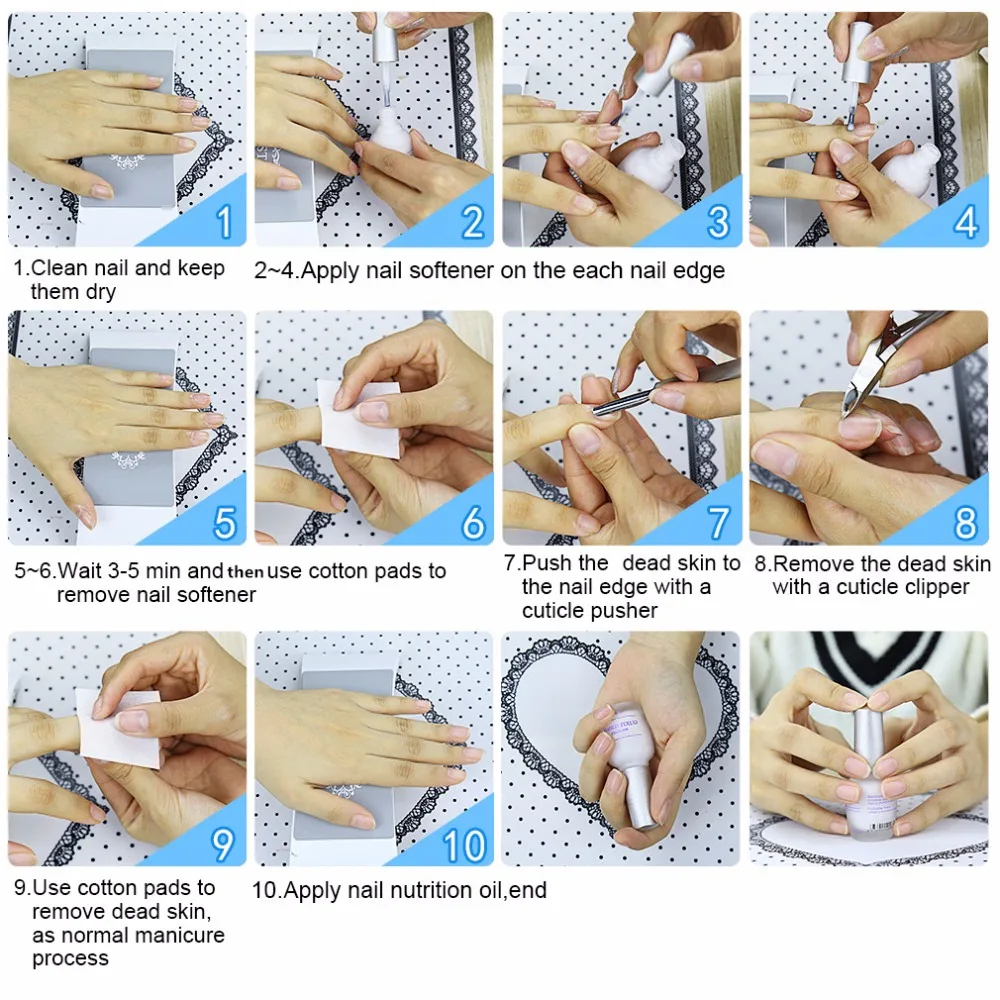 1

2

3

4

1.Clean nail and keep them dry

2~4.Apply nail softener on the each nail edge

5

6

7

8

5~6.Wait 3-5 min and then use cotton pads to remove nail softener

7.Push the dead skin to the nail edge with a cuticle pusher

8.Remove the dead skin with a cuticle clipper

9

10

9.Use cotton pads to remove dead skin, as normal manicure process

10.Apply nail nutrition oil,end