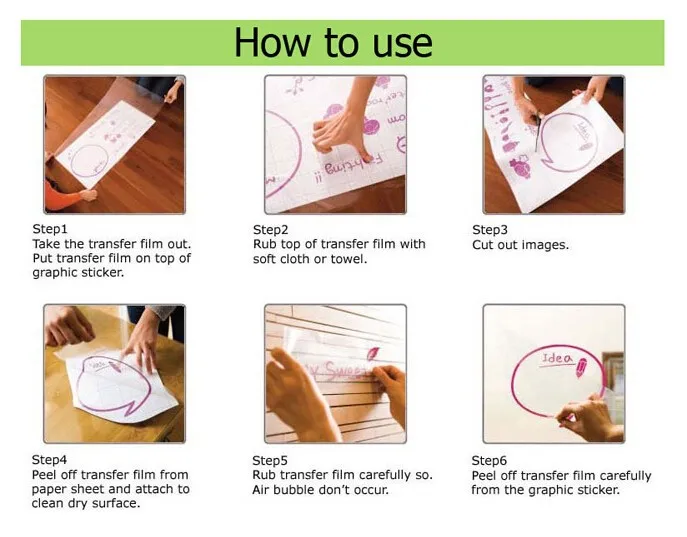 How to use

Step1
Take the transfer film out. Put transfer film on top of graphic sticker.

Step2
Rub top of transfer film with soft cloth or towel.

Step3
Cut out images.

Step4
Peel off transfer film from paper sheet and attach to clean dry surface.

Step5
Rub transfer film carefully so. Air bubble don't occur.

Step6
Peel off transfer film carefully from the graphic sticker.

Idea