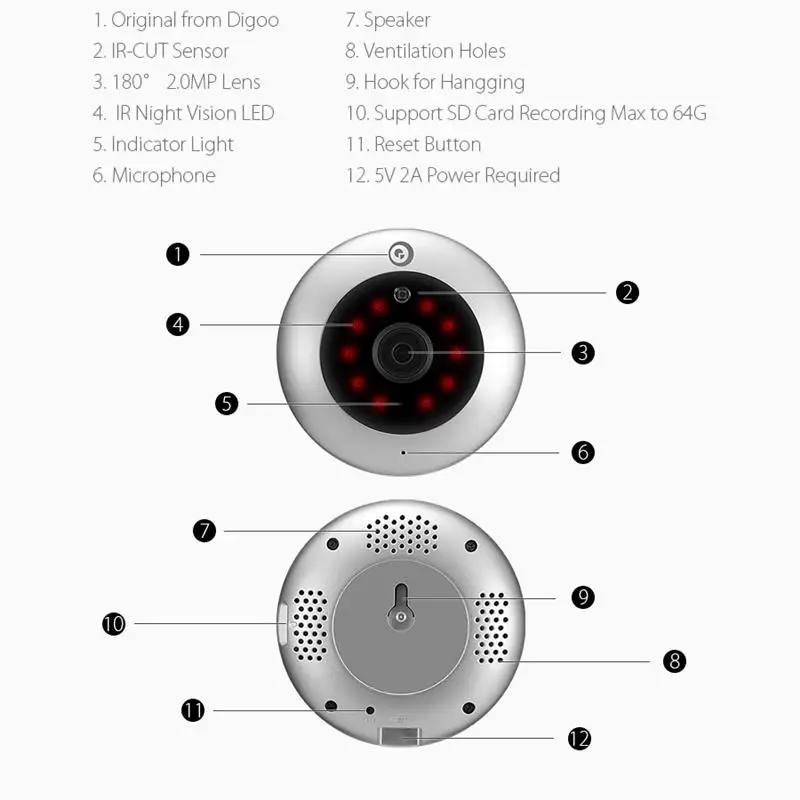 1. Original from Digoo
2. IR-CUT Sensor
3. 180°   2.0MP Lens
4. IR Night Vision LED
5. Indicator Light
6. Microphone

7. Speaker
8. Ventilation Holes
9. Hook for Hangging
10. Support SD Card Recording Max to 64G
11. Reset Button
12. 5V 2A Power Required

1
2
4
3
5
6
7
9
10
8
11
12