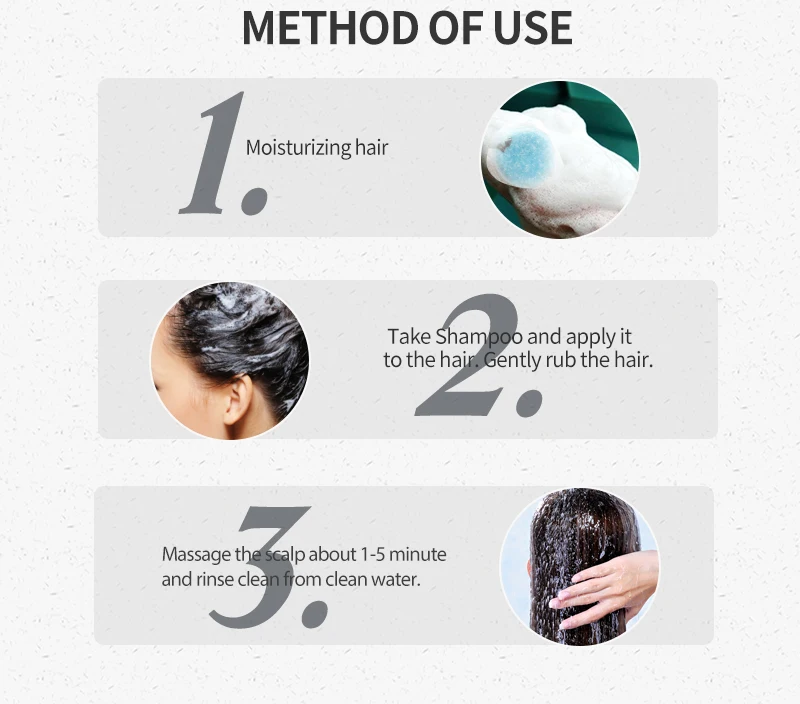 METHOD OF USE

1.

Moisturizing hair

2.

Take Shampoo and apply it to the hair. Gently rub the hair.

3.

Massage the scalp about 1-5 minute and rinse clean from clean water.