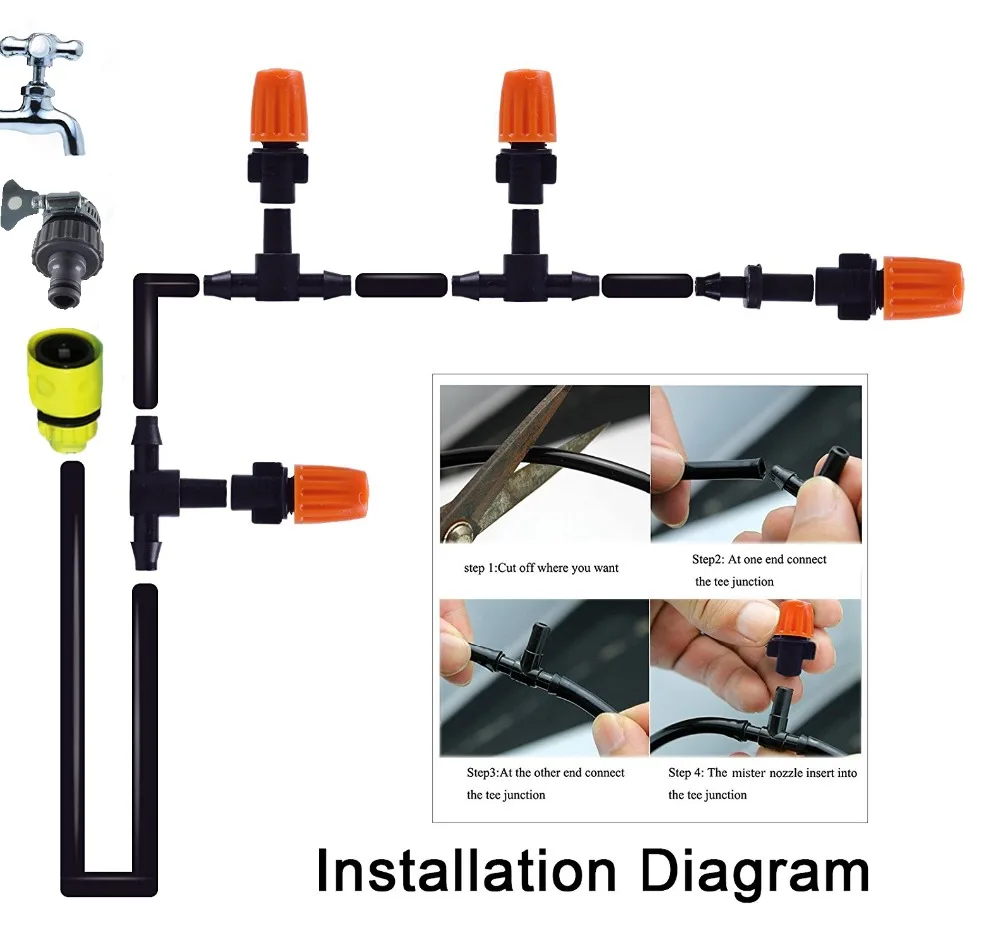 step 1:Cut off where you want

Step2: At one end connect the tee junction

Step3:At the other end connect the tee junction

Step 4: The mister nozzle insert into the tee junction

Installation Diagram