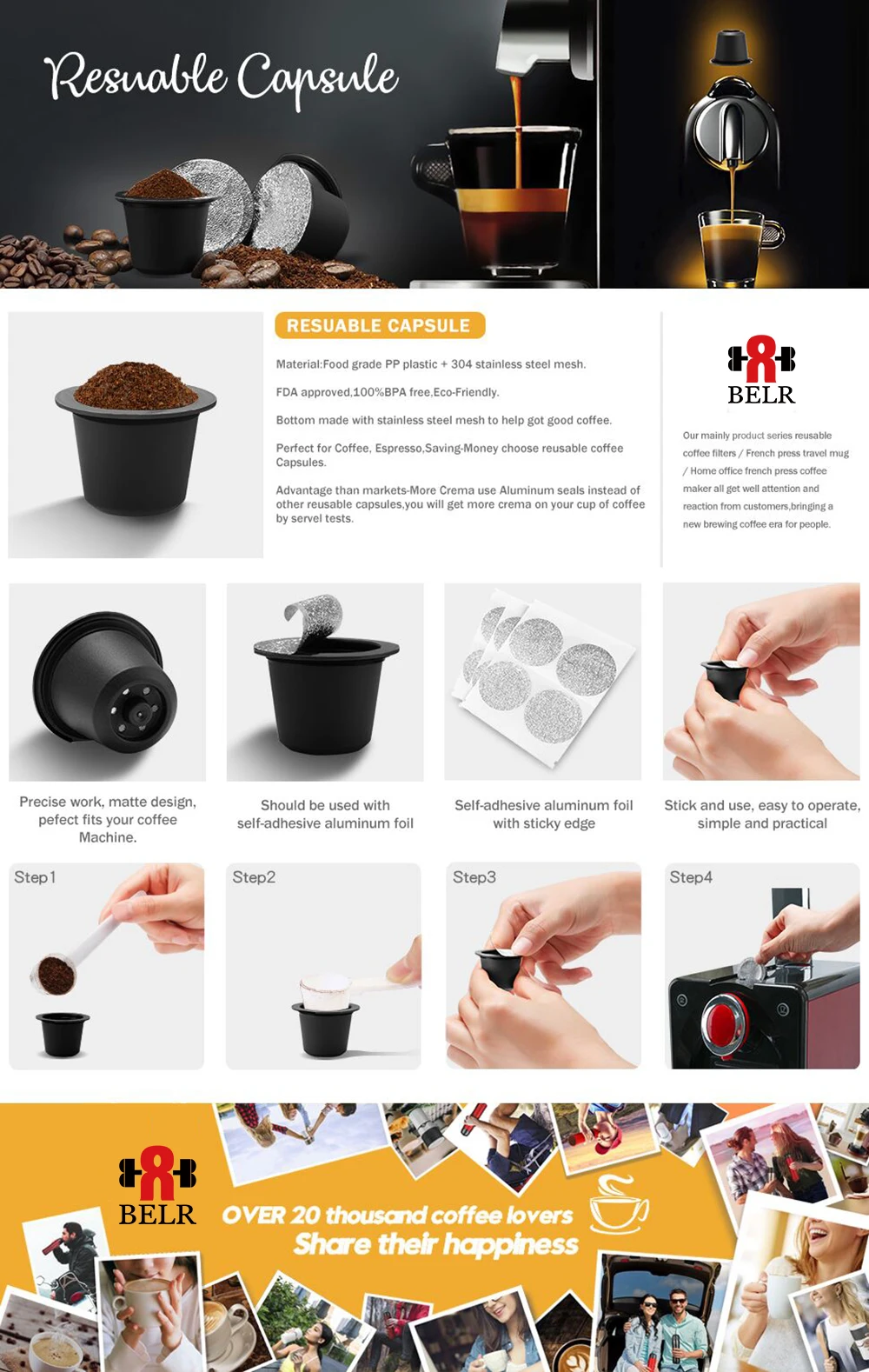 Resuable Capsule

RESUABLE CAPSULE

Material:Food grade PP plastic + 304 stainless steel mesh.

FDA approved,100%BPA free,Eco-Friendly.

Bottom made with stainless steel mesh to help got good coffee.

Perfect for Coffee, Espresso,Saving-Money choose reusable coffee Capsules.

Advantage than markets-More Crema use Aluminum seals instead of other reusable capsules,you will get more crema on your cup of coffee by servel tests.

BELR

Our mainly product series reusable coffee filters / French press travel mug / Home office french press coffee maker all get well attention and reaction from customers,bringing a new brewing coffee era for people.

Precise work, matte design, pefect fits your coffee Machine.

Should be used with self-adhesive aluminum foil

Self-adhesive aluminum foil with sticky edge

Stick and use, easy to operate, simple and practical

Step1

Step2

Step3

Step4

BELR

OVER 20 thousand coffee lovers
Share their happiness