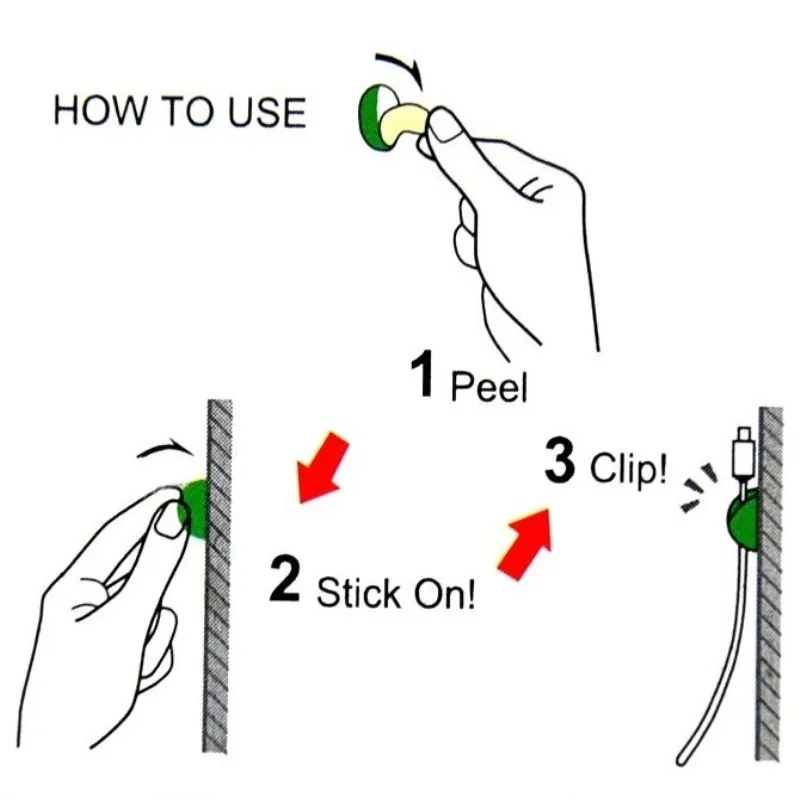 HOW TO USE

1 Peel

2 Stick On!

3 Clip!