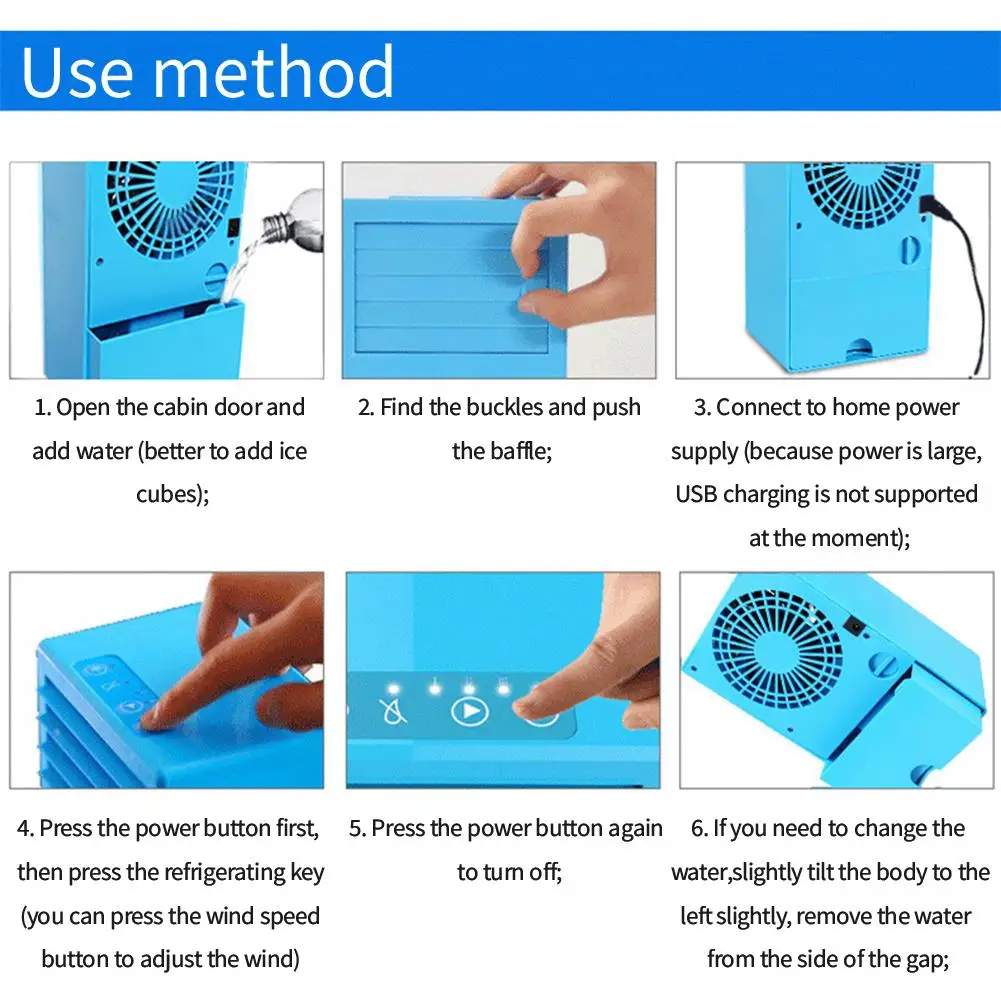 Use method

1. Open the cabin door and add water (better to add ice cubes);

2. Find the buckles and push the baffle;

3. Connect to home power supply (because power is large, USB charging is not supported at the moment);

4. Press the power button first, then press the refrigerating key (you can press the wind speed button to adjust the wind)

5. Press the power button again to turn off;

6. If you need to change the water,slightly tilt the body to the left slightly, remove the water from the side of the gap;