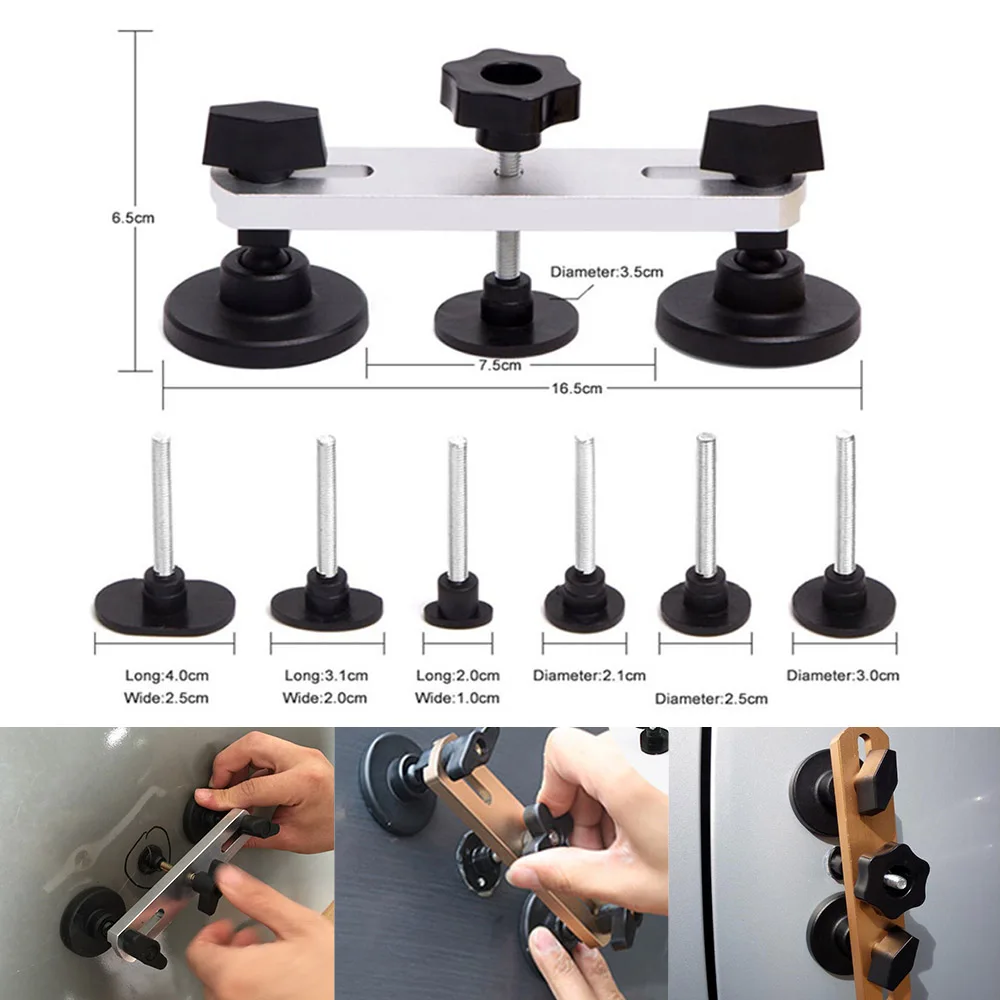 6.5cm

Diameter:3.5cm

7.5cm

16.5cm

Long:4.0cm
Wide:2.5cm

Long:3.1cm
Wide:2.0cm

Long:2.0cm
Wide:1.0cm

Diameter:2.1cm

Diameter:2.5cm

Diameter:3.0cm