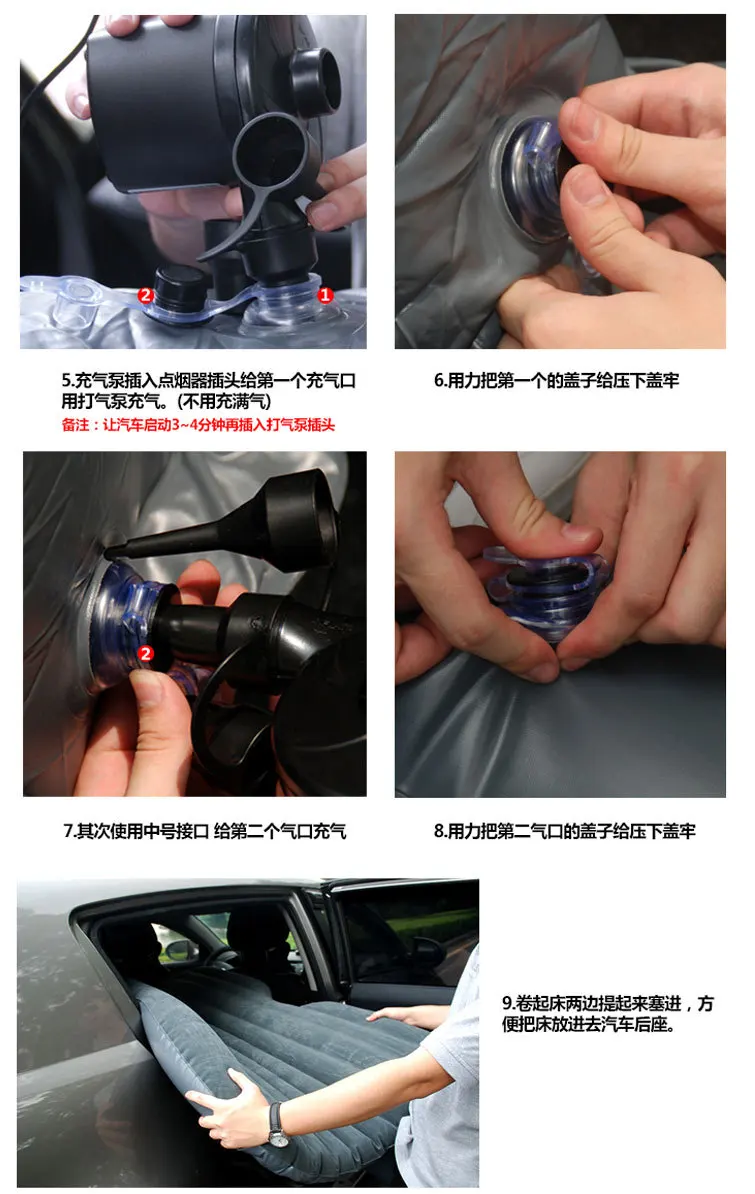 2

1

5.充气泵插入点烟器插头给第一个充气口用打气泵充气。(不用充满气)

备注：让汽车启动3~4分钟再插入打气泵插头

6.用力把第一个的盖子给压下盖牢

2

7.其次使用中号接口 给第二个气口充气

8.用力把第二气口的盖子给压下盖牢

9.卷起床两边提起来塞进，方便把床放进去汽车后座。