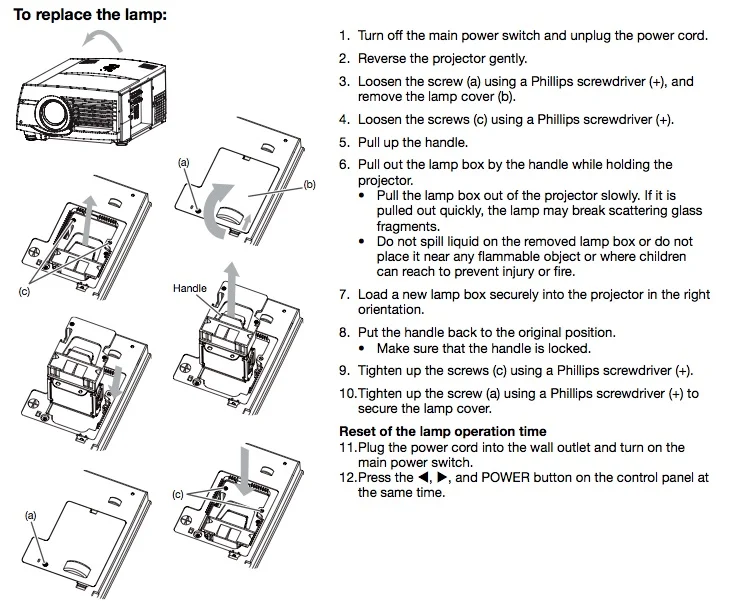 To replace the lamp:

(a)

(b)

(c)

Handle

(c)

(a)

1. Turn off the main power switch and unplug the power cord.

2. Reverse the projector gently.

3. Loosen the screw (a) using a Phillips screwdriver (+), and remove the lamp cover (b).

4. Loosen the screws (c) using a Phillips screwdriver (+).

5. Pull up the handle.

6. Pull out the lamp box by the handle while holding the projector.
• Pull the lamp box out of the projector slowly. If it is pulled out quickly, the lamp may break scattering glass fragments.
• Do not spill liquid on the removed lamp box or do not place it near any flammable object or where children can reach to prevent injury or fire.

7. Load a new lamp box securely into the projector in the right orientation.

8. Put the handle back to the original position.
• Make sure that the handle is locked.

9. Tighten up the screws (c) using a Phillips screwdriver (+).

10.Tighten up the screw (a) using a Phillips screwdriver (+) to secure the lamp cover.

Reset of the lamp operation time
11.Plug the power cord into the wall outlet and turn on the main power switch.
12.Press the ◀, ▶, and POWER button on the control panel at the same time.