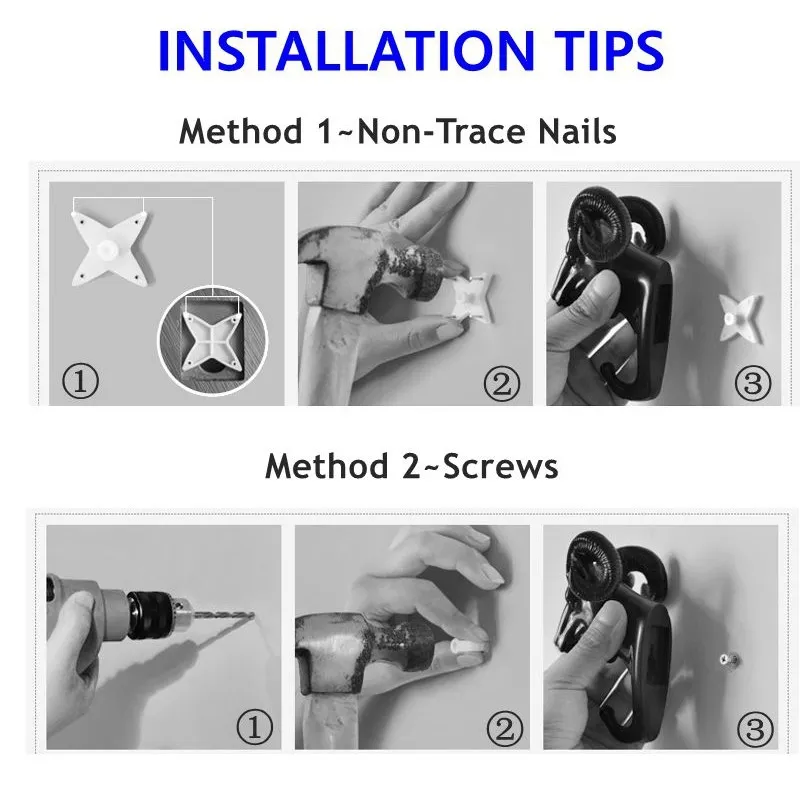 INSTALLATION TIPS

Method 1~Non-Trace Nails

①

②

③

Method 2~Screws

①

②

③