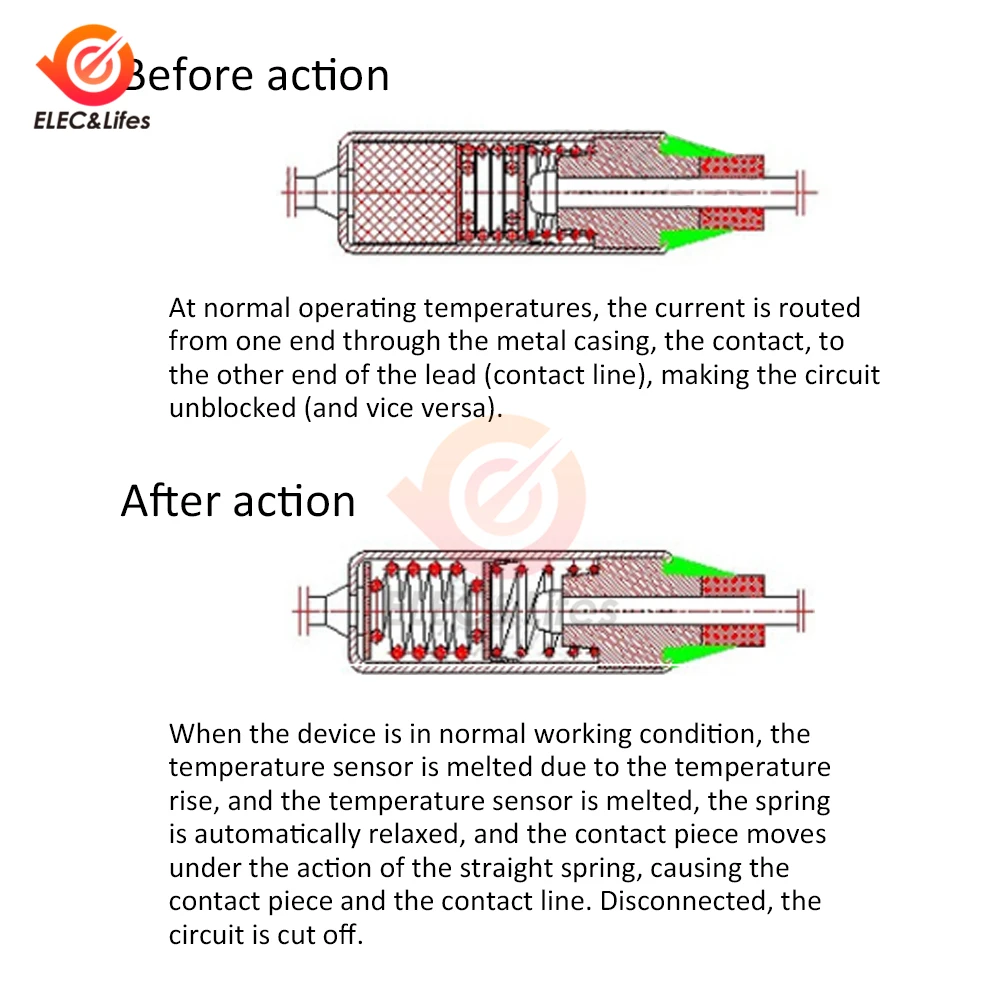 ELEC&Lifes

Before action

At normal operating temperatures, the current is routed from one end through the metal casing, the contact, to the other end of the lead (contact line), making the circuit unblocked (and vice versa).

After action

When the device is in normal working condition, the temperature sensor is melted due to the temperature rise, and the temperature sensor is melted, the spring is automatically relaxed, and the contact piece moves under the action of the straight spring, causing the contact piece and the contact line. Disconnected, the circuit is cut off.