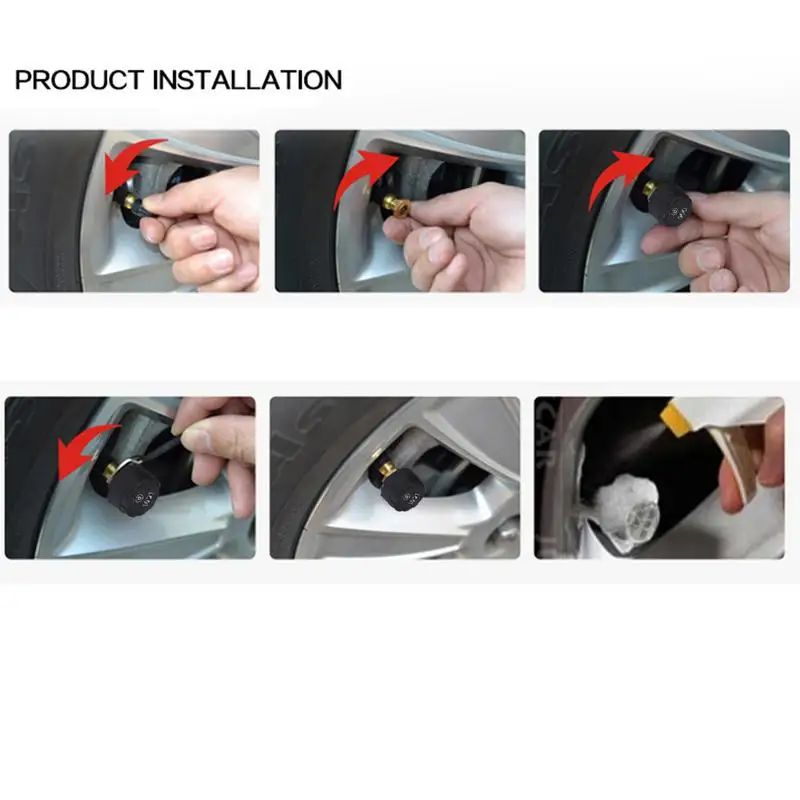 PRODUCT INSTALLATION