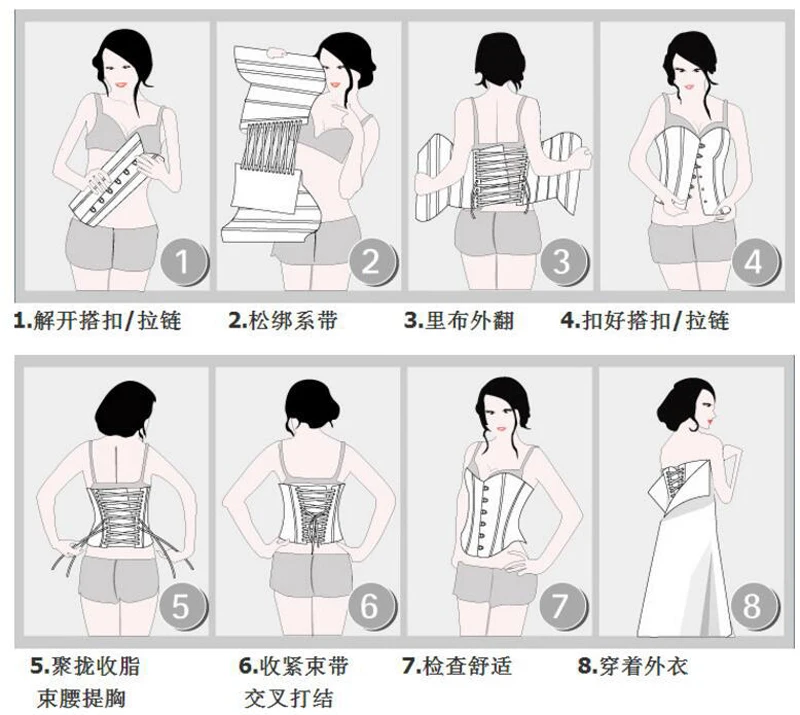 1

2

3

4

1.解开搭扣/拉链

2.松绑系带

3.里布外翻

4.扣好搭扣/拉链

5

6

7

8

5.聚拢收脂
束腰提胸

6.收紧束带
交叉打结

7.检查舒适

8.穿着外衣