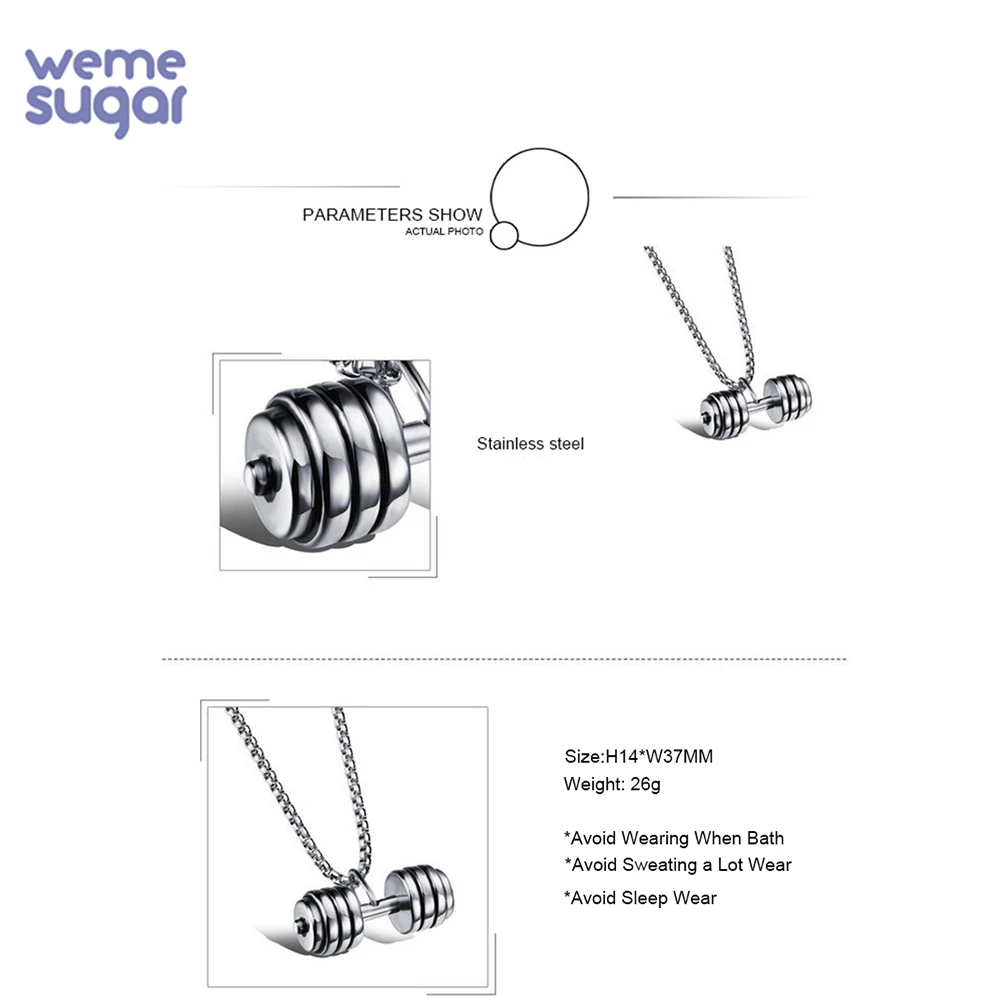 weme
sugar

PARAMETERS SHOW
ACTUAL PHOTO

Stainless steel

Size:H14*W37MM
Weight: 26g

*Avoid Wearing When Bath
*Avoid Sweating a Lot Wear
*Avoid Sleep Wear