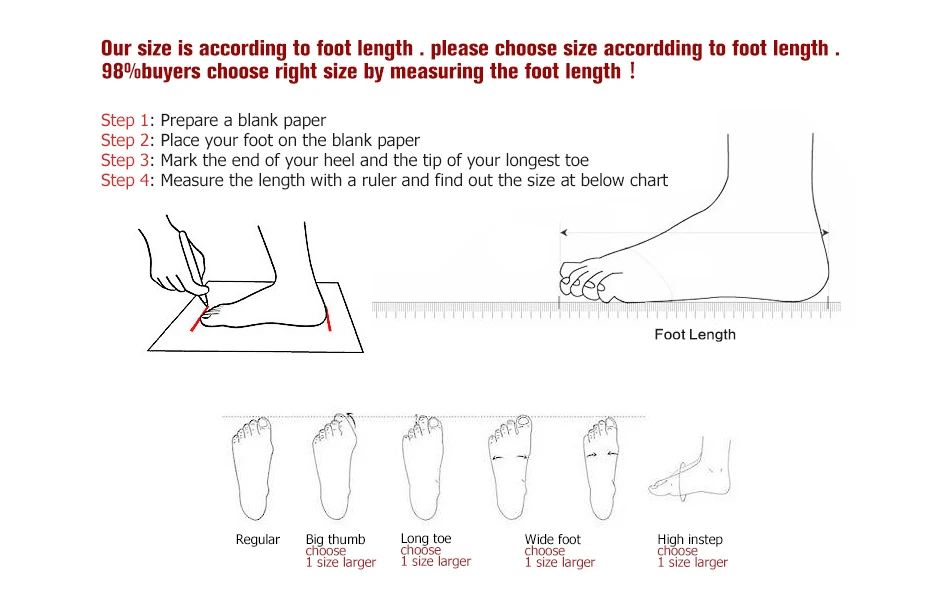 Our size is according to foot length . please choose size accordding to foot length .
98%buyers choose right size by measuring the foot length !

Step 1: Prepare a blank paper
Step 2: Place your foot on the blank paper
Step 3: Mark the end of your heel and the tip of your longest toe
Step 4: Measure the length with a ruler and find out the size at below chart

Foot Length

Regular

Big thumb
choose
1 size larger

Long toe
choose
1 size larger

Wide foot
choose
1 size larger

High instep
choose
1 size larger