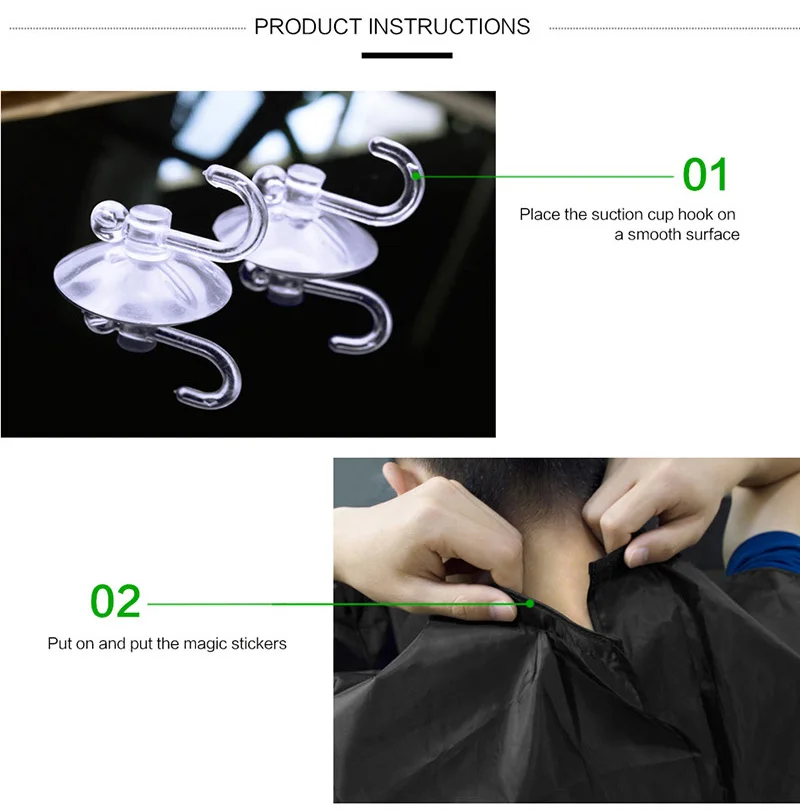 PRODUCT INSTRUCTIONS

01

Place the suction cup hook on a smooth surface

02

Put on and put the magic stickers