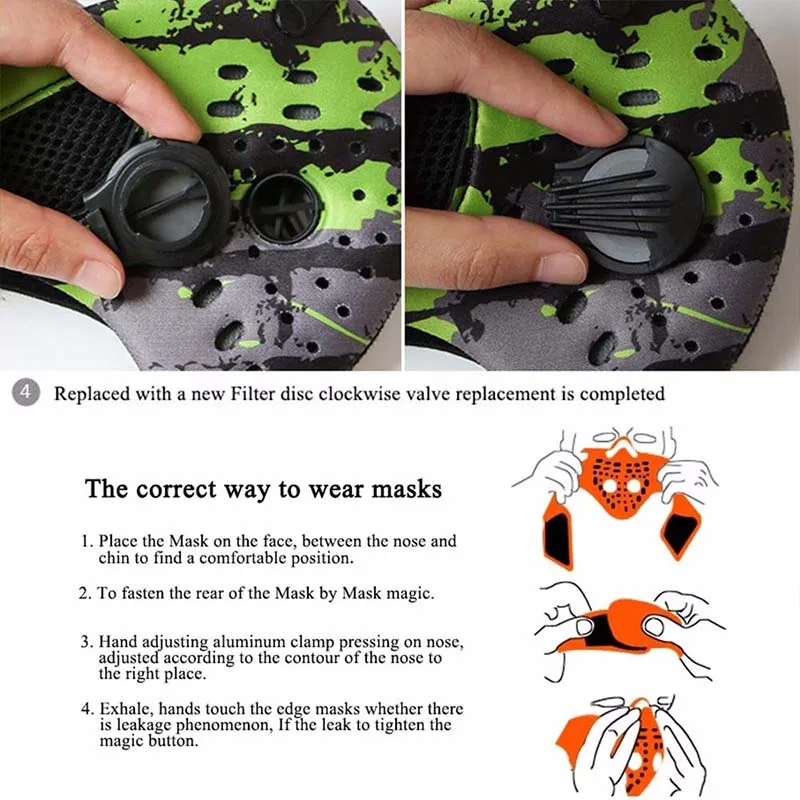 4 Replaced with a new Filter disc clockwise valve replacement is completed

The correct way to wear masks

1. Place the Mask on the face, between the nose and chin to find a comfortable position.

2. To fasten the rear of the Mask by Mask magic.

3. Hand adjusting aluminum clamp pressing on nose, adjusted according to the contour of the nose to the right place.

4. Exhale, hands touch the edge masks whether there is leakage phenomenon, If the leak to tighten the magic button.