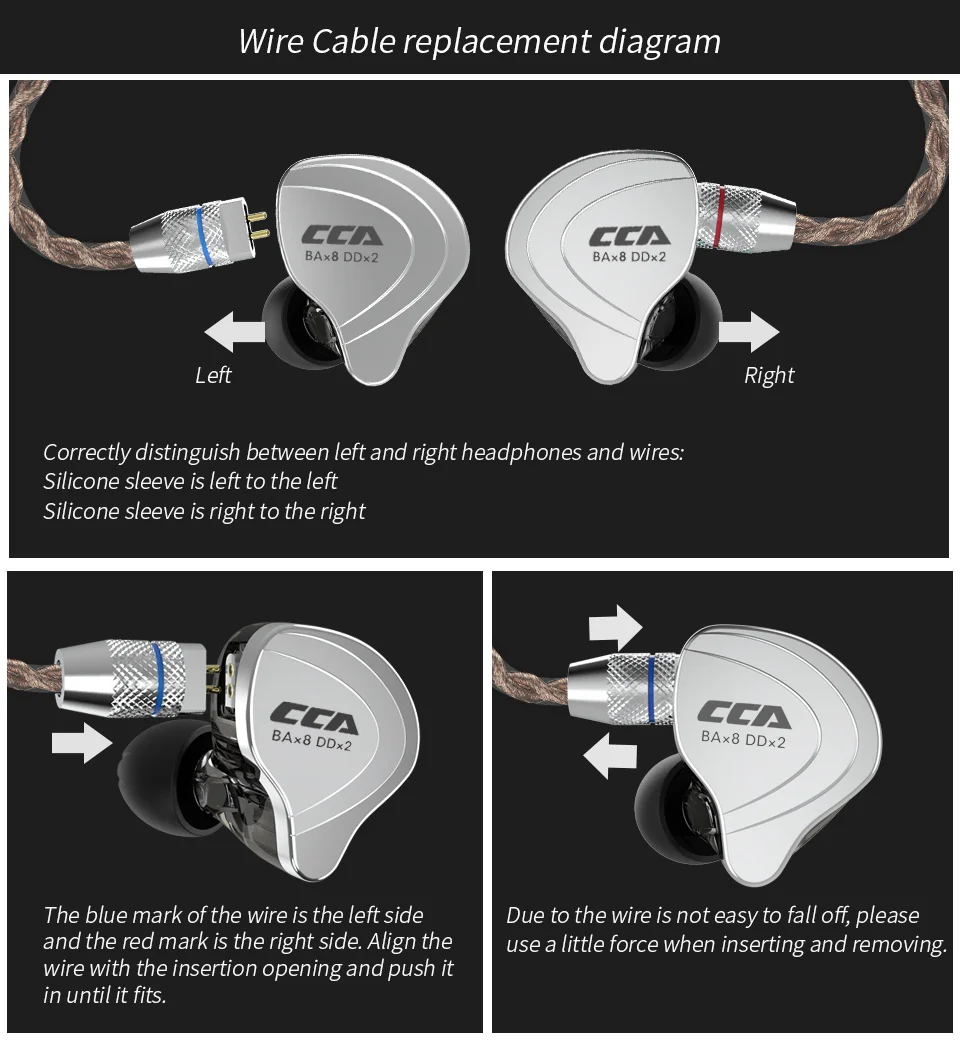 Wire Cable replacement diagram

CCA
BA×8 DD×2

CCA
BA×8 DD×2

Left

Right

Correctly distinguish between left and right headphones and wires:
Silicone sleeve is left to the left
Silicone sleeve is right to the right

CCA
BA×8 DD×2

The blue mark of the wire is the left side and the red mark is the right side. Align the wire with the insertion opening and push it in until it fits.

CCA
BA×8 DD×2

Due to the wire is not easy to fall off, please use a little force when inserting and removing.