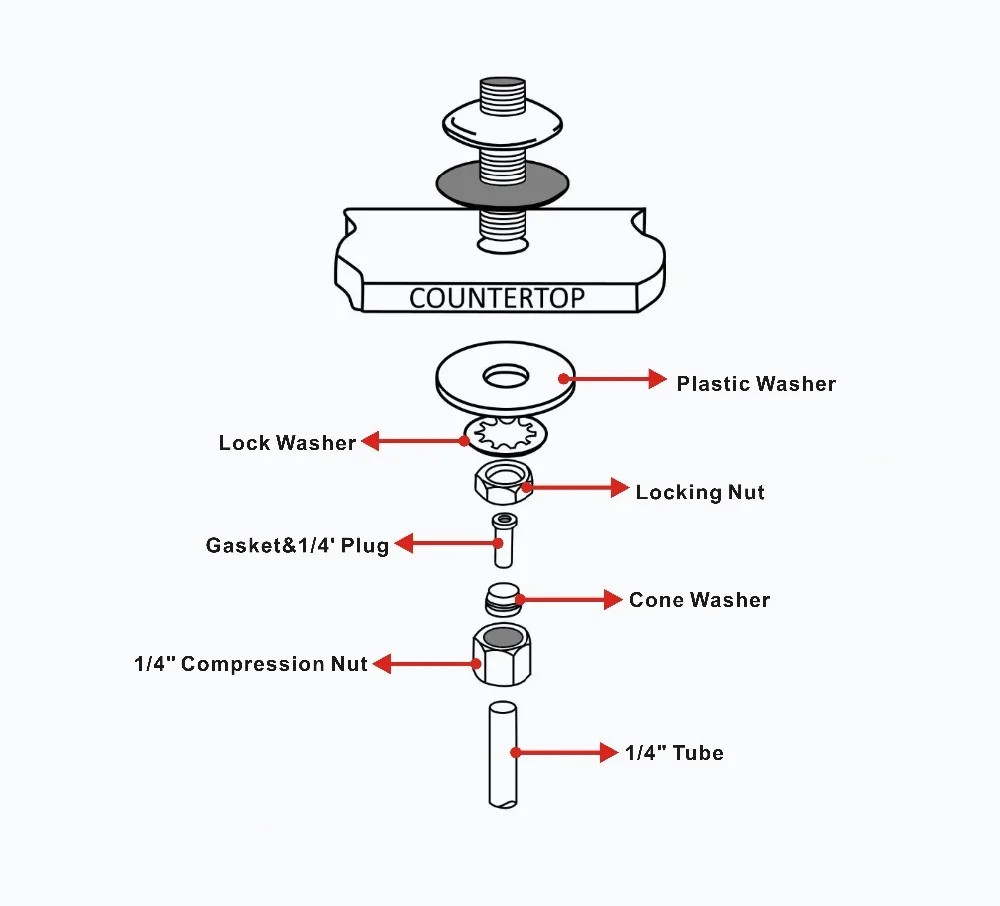 COUNTERTOP

Plastic Washer

Lock Washer

Locking Nut

Gasket&1/4' Plug

Cone Washer

1/4" Compression Nut

1/4" Tube