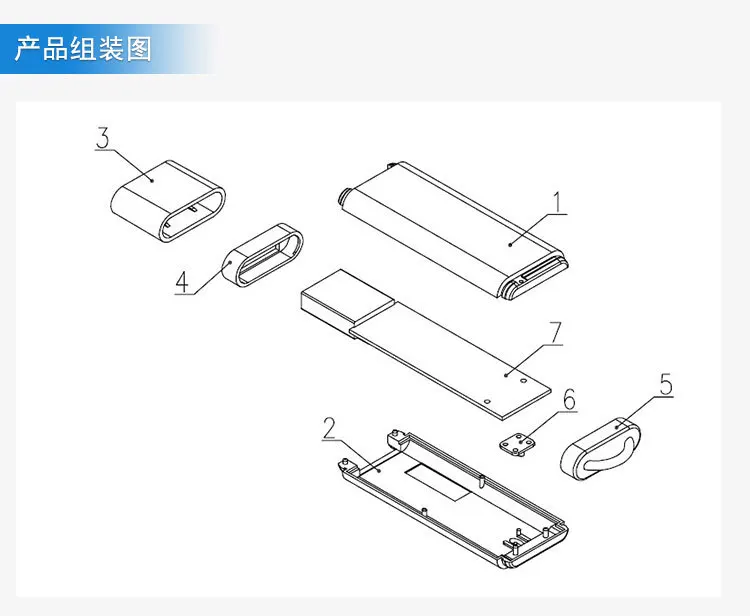 产品组装图

3

1

4

7

6

5

2