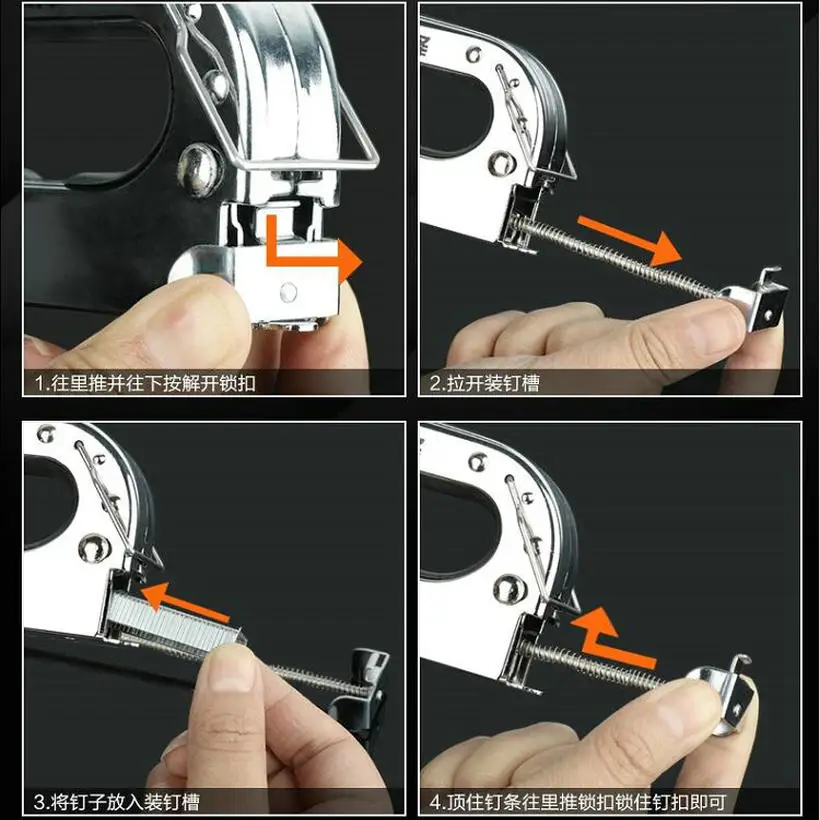 1.往里推并往下按解开锁扣

2.拉开装钉槽

3.将钉子放入装钉槽

4.顶住钉条往里推锁扣锁住钉扣即可