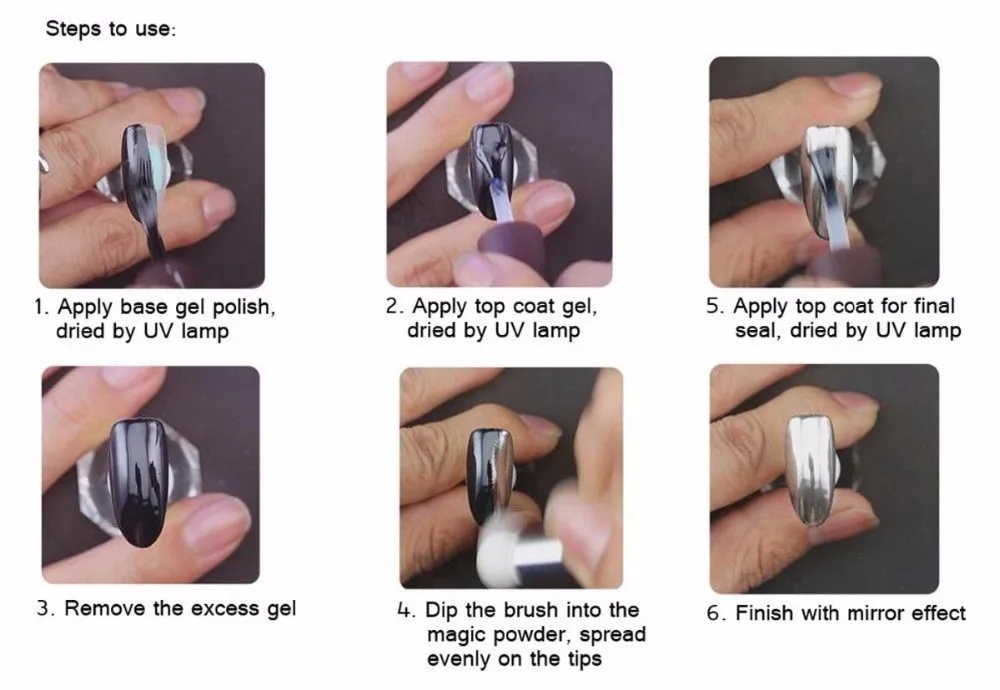 Steps to use:

1. Apply base gel polish, dried by UV lamp

2. Apply top coat gel, dried by UV lamp

5. Apply top coat for final seal, dried by UV lamp

3. Remove the excess gel

4. Dip the brush into the magic powder, spread evenly on the tips

6. Finish with mirror effect