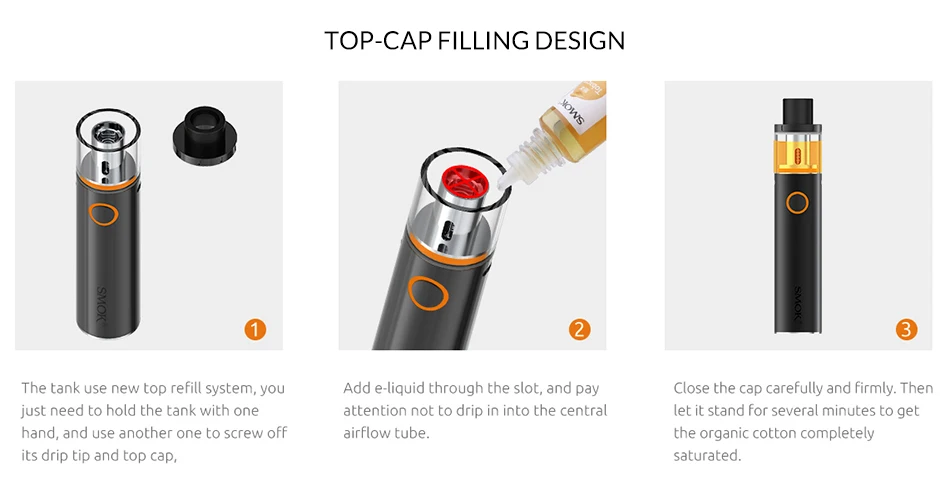 TOP-CAP FILLING DESIGN

SMOK

1

The tank use new top refill system, you just need to hold the tank with one hand, and use another one to screw off its drip tip and top cap,

SMOK

2

Add e-liquid through the slot, and pay attention not to drip in into the central airflow tube.

SMOK

3

Close the cap carefully and firmly. Then let it stand for several minutes to get the organic cotton completely saturated.