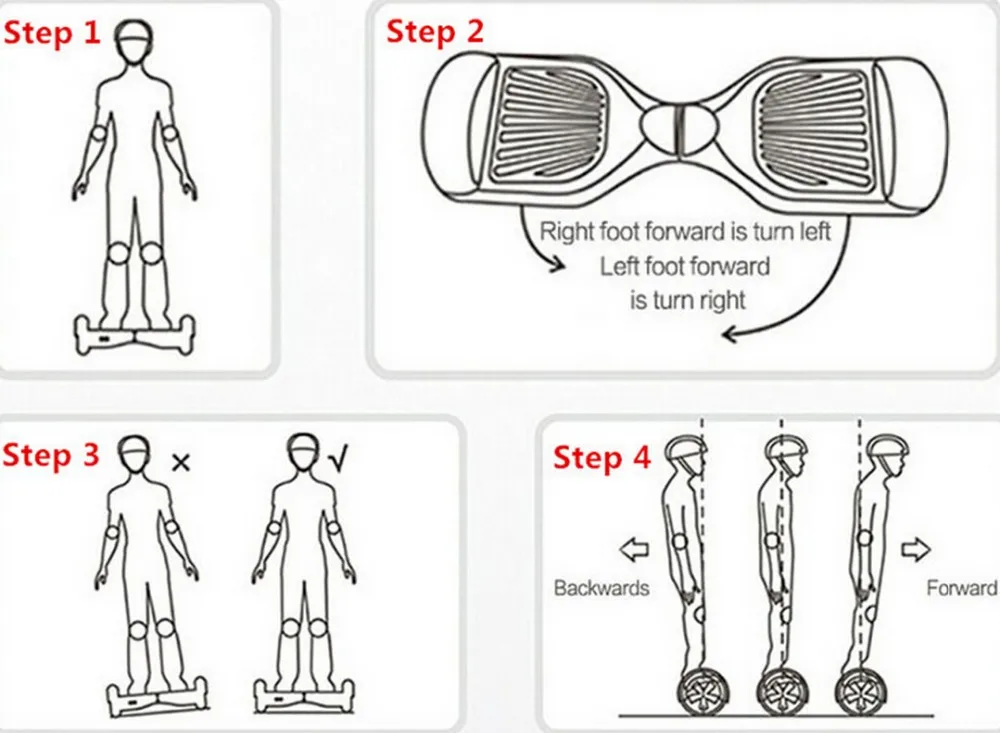 Step 1

Step 2

Right foot forward is turn left
Left foot forward
is turn right

Step 3 × √

Step 4

Backwards

Forward