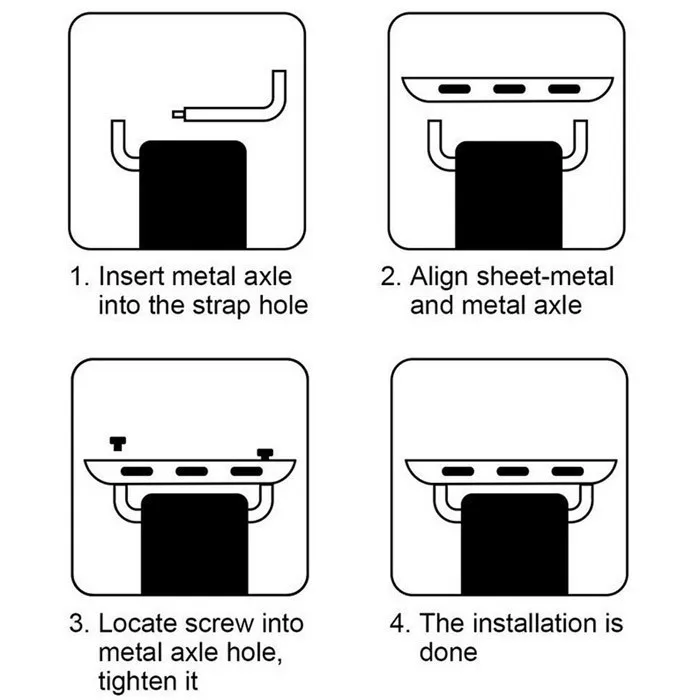 1. Insert metal axle into the strap hole

2. Align sheet-metal and metal axle

3. Locate screw into metal axle hole, tighten it

4. The installation is done