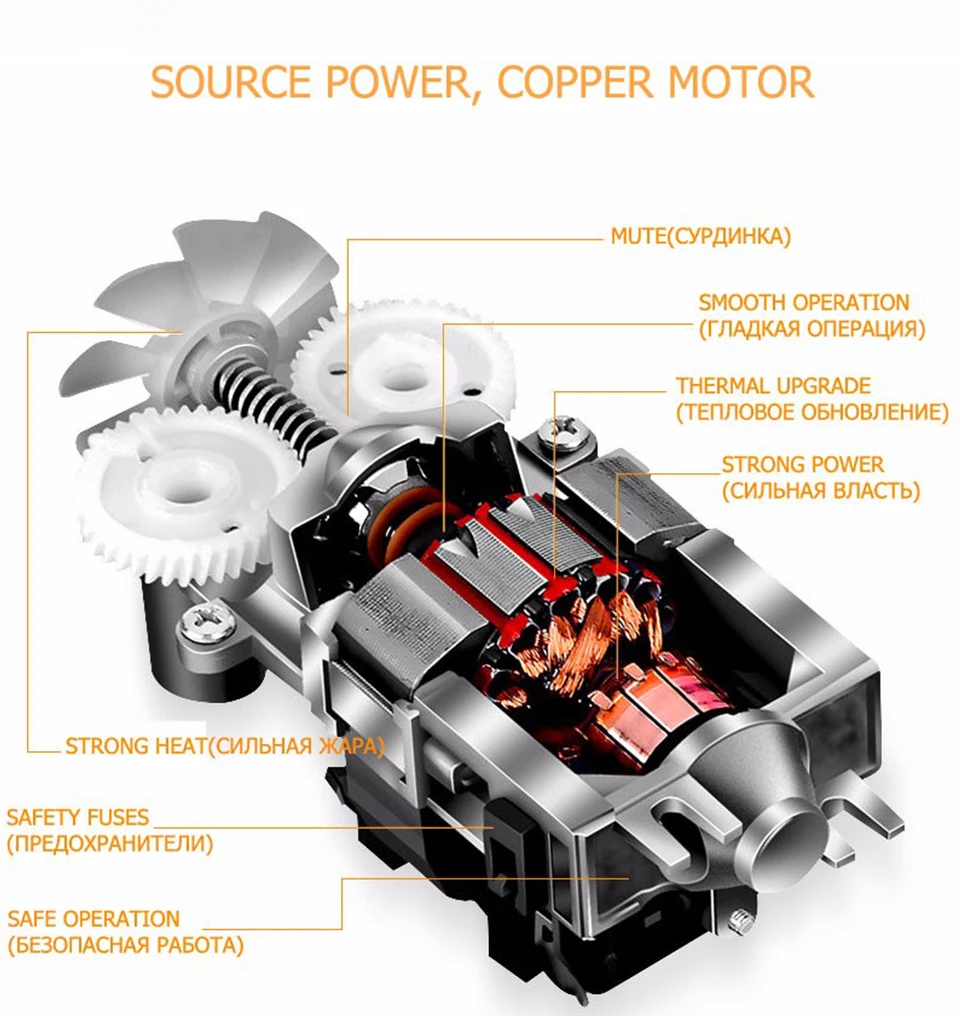 SOURCE POWER, COPPER MOTOR

MUTE(СУРДИНКА)

SMOOTH OPERATION
(ГЛАДКАЯ ОПЕРАЦИЯ)

THERMAL UPGRADE
(ТЕПЛОВОЕ ОБНОВЛЕНИЕ)

STRONG POWER
(СИЛЬНАЯ ВЛАСТЬ)

STRONG HEAT(СИЛЬНАЯ ЖАРА)

SAFETY FUSES
(ПРЕДОХРАНИТЕЛИ)

SAFE OPERATION
(БЕЗОПАСНАЯ РАБОТА)