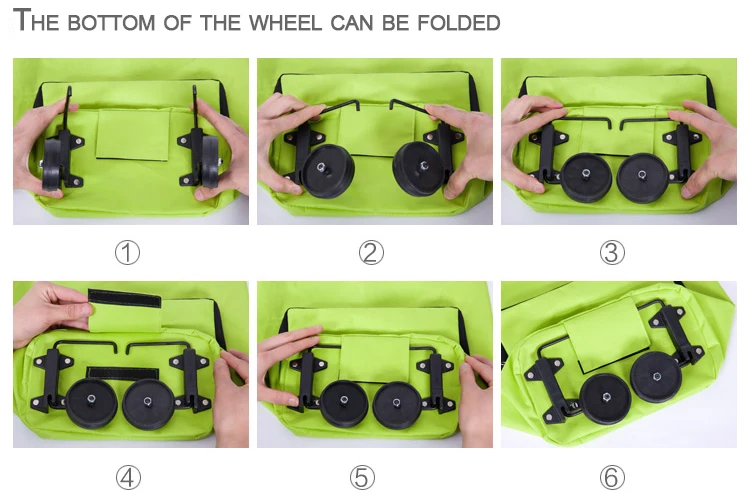 THE BOTTOM OF THE WHEEL CAN BE FOLDED

①

②

③

④

⑤

⑥