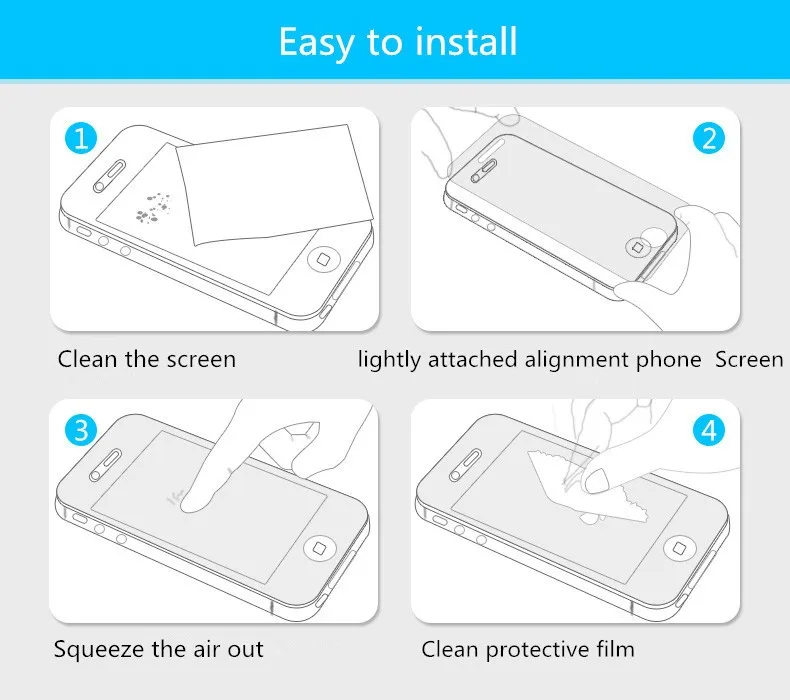 Easy to install

1

Clean the screen

2

lightly attached alignment phone Screen

3

Squeeze the air out

4

Clean protective film