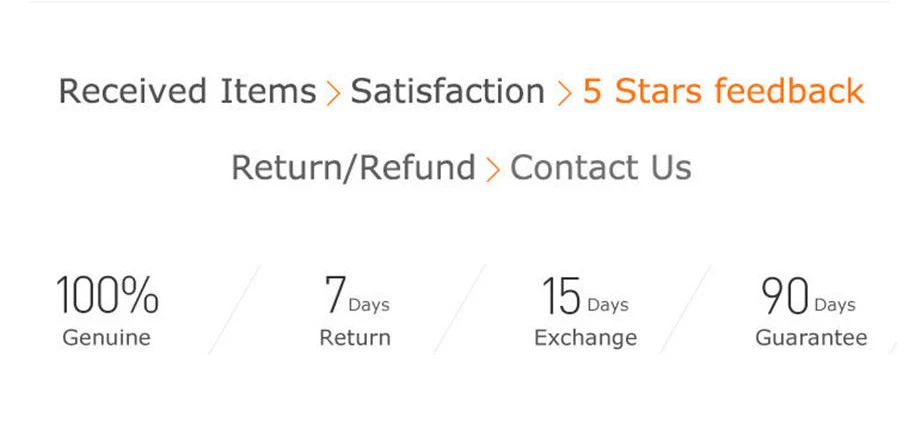 Received Items > Satisfaction > 5 Stars feedback

Return/Refund > Contact Us

100%
Genuine

7 Days
Return

15 Days
Exchange

90 Days
Guarantee