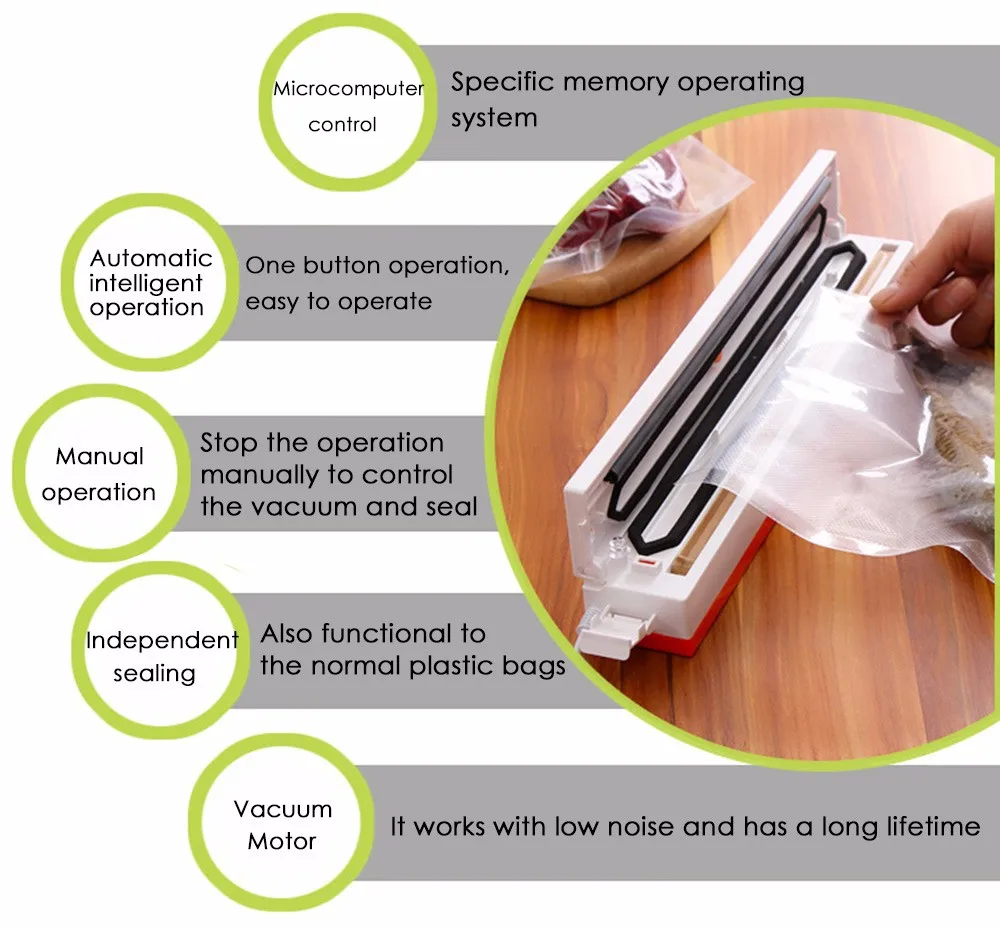 Microcomputer control

Specific memory operating system

Automatic intelligent operation

One button operation, easy to operate

Manual operation

Stop the operation manually to control the vacuum and seal

Independent sealing

Also functional to the normal plastic bags

Vacuum Motor

It works with low noise and has a long lifetime