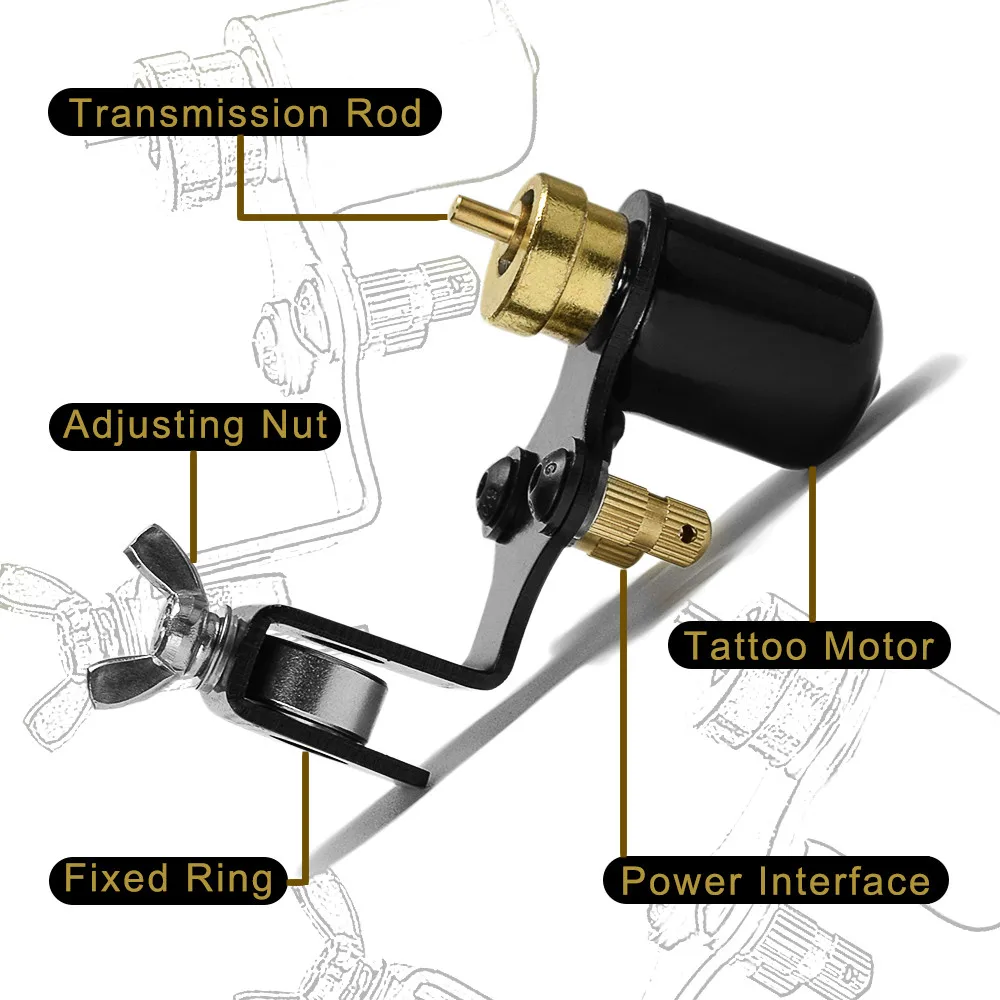 Transmission Rod

Adjusting Nut

Tattoo Motor

Fixed Ring

Power Interface