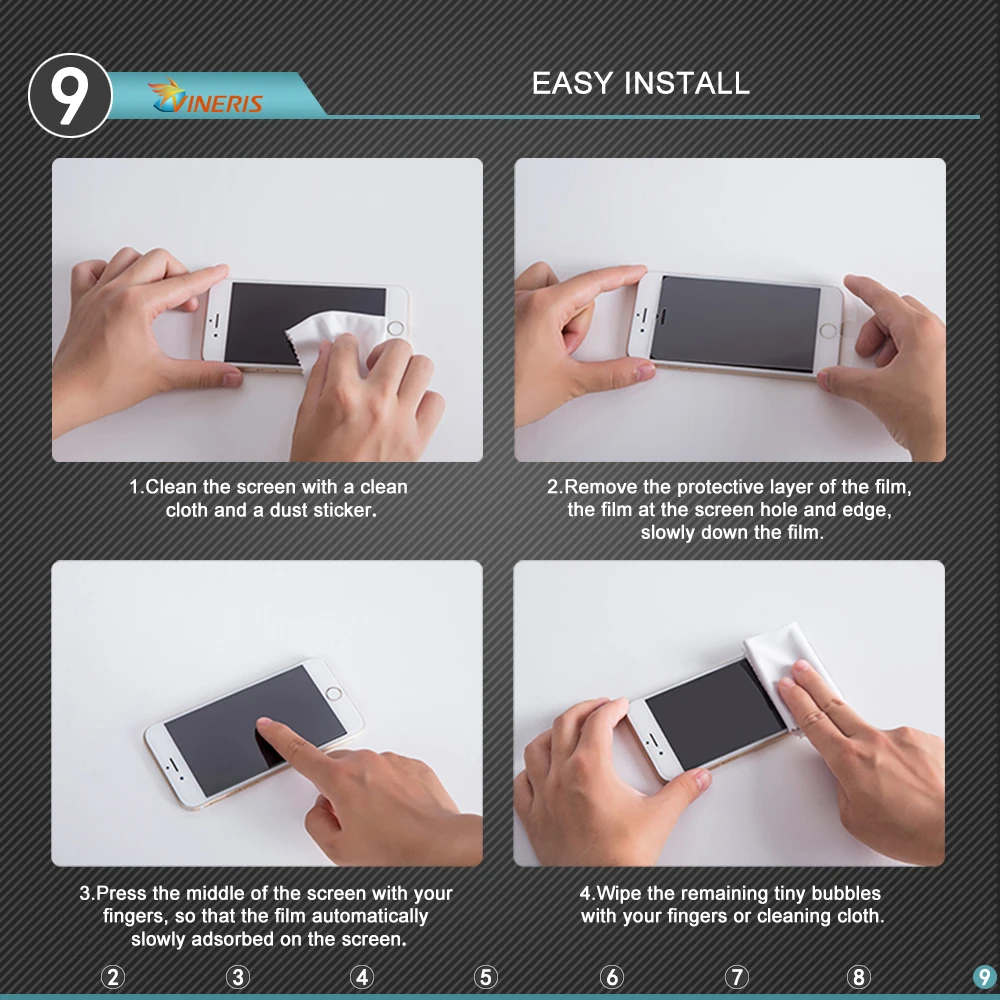 9 VINERIS

EASY INSTALL

1.Clean the screen with a clean cloth and a dust sticker.

2.Remove the protective layer of the film, the film at the screen hole and edge, slowly down the film.

3.Press the middle of the screen with your fingers, so that the film automatically slowly adsorbed on the screen.

4.Wipe the remaining tiny bubbles with your fingers or cleaning cloth.

② ③ ④ ⑤ ⑥ ⑦ ⑧ ⑨