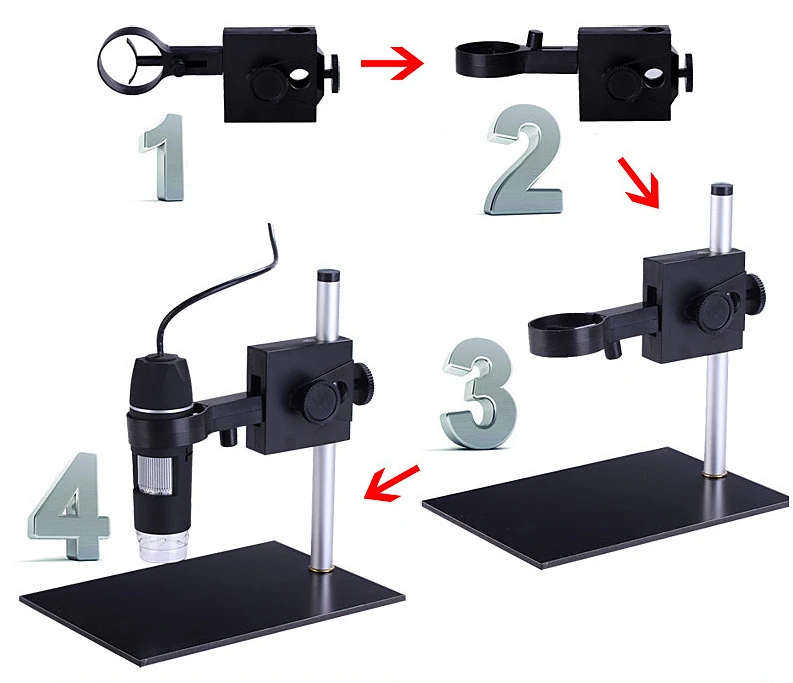 1
2
3
4