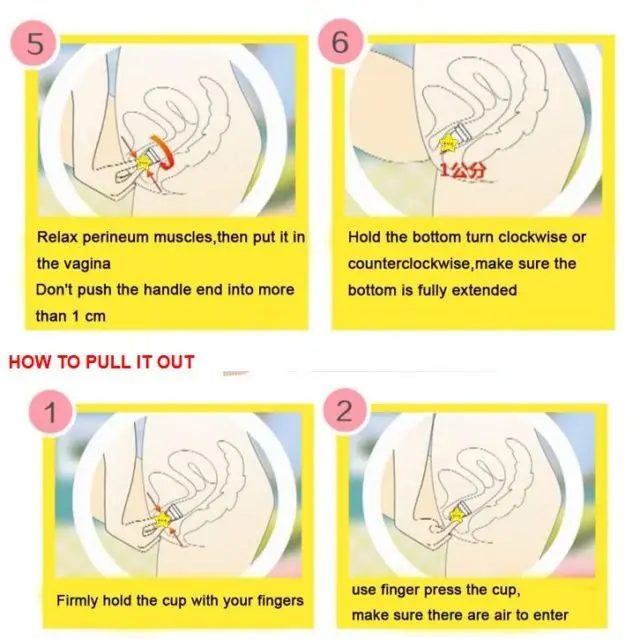 5

Relax perineum muscles,then put it in the vagina
Don't push the handle end into more than 1 cm

6

1公分

Hold the bottom turn clockwise or counterclockwise,make sure the bottom is fully extended

HOW TO PULL IT OUT

1

Firmly hold the cup with your fingers

2

use finger press the cup,
make sure there are air to enter